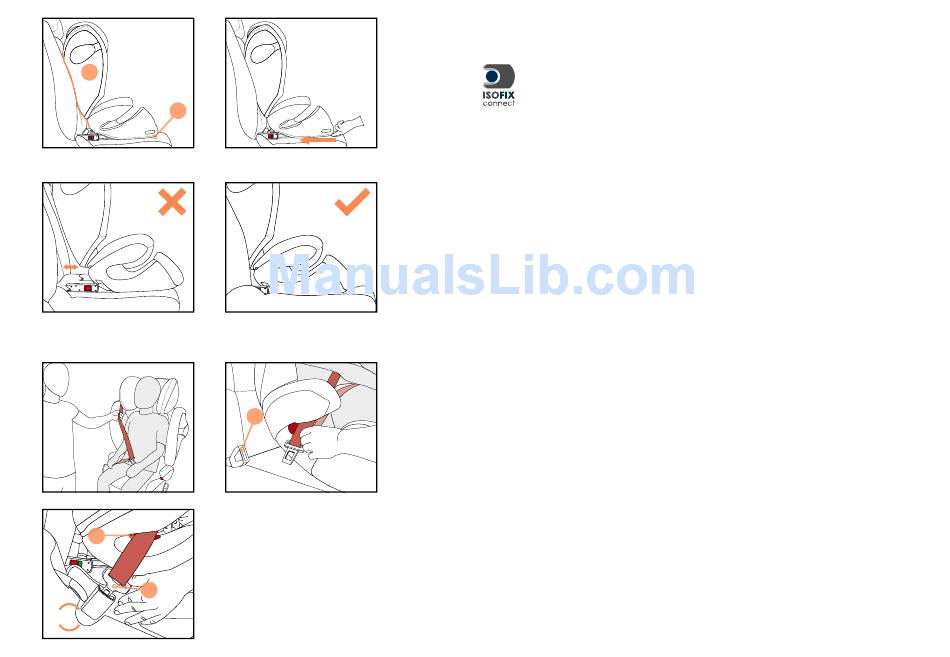 ISOFIX
connect

ManualsLib.com