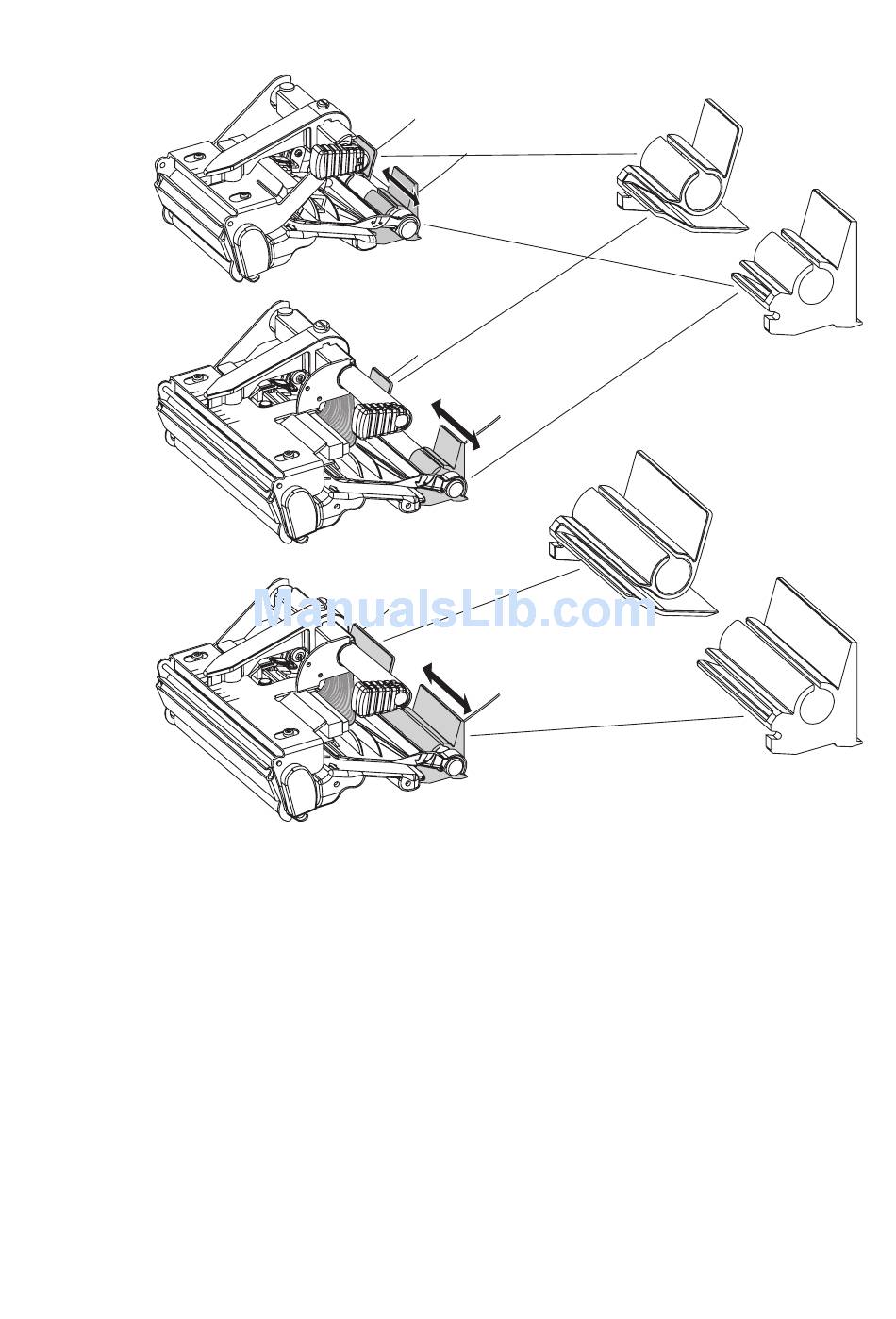 ManualsLib.com