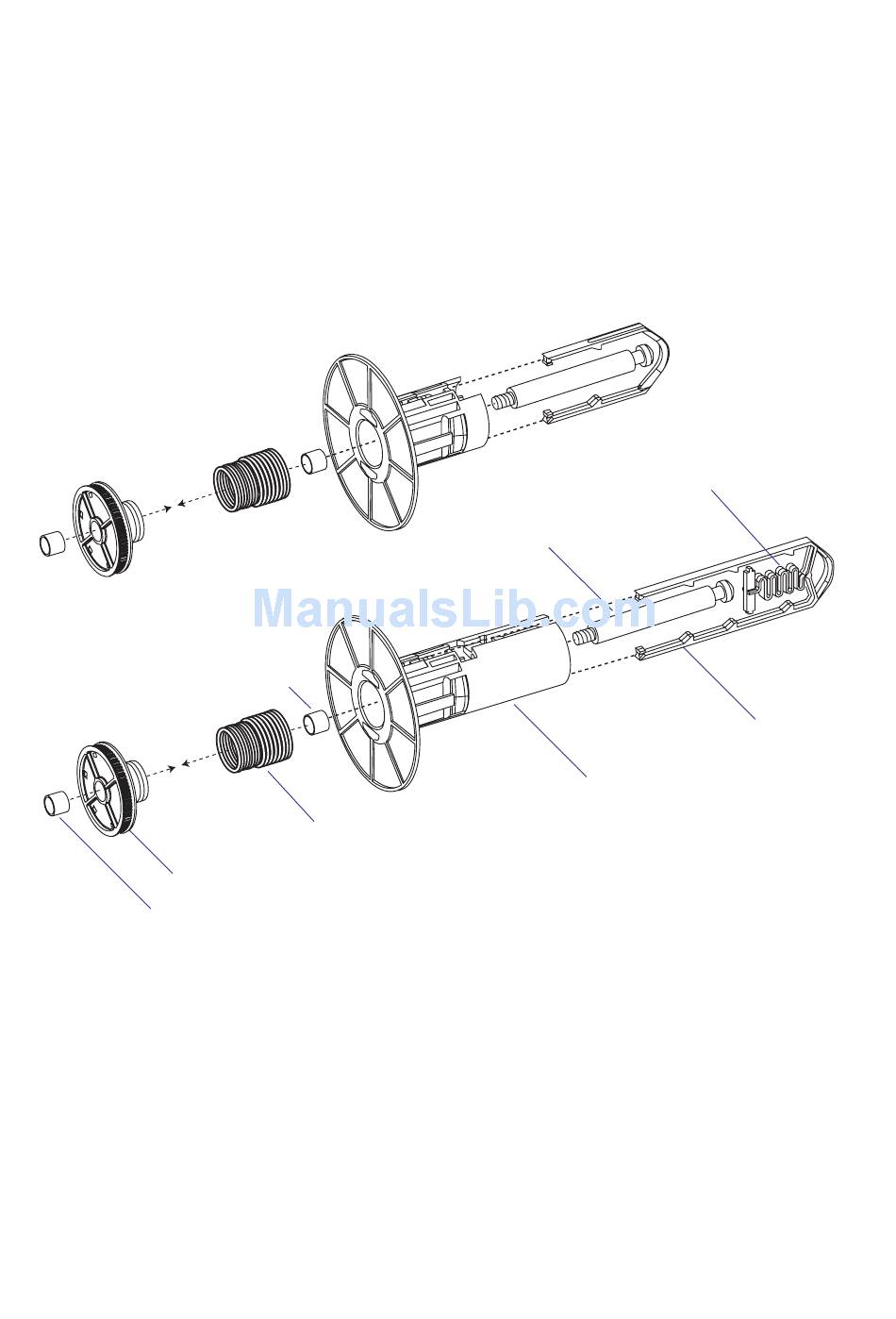 ManualsLib.com