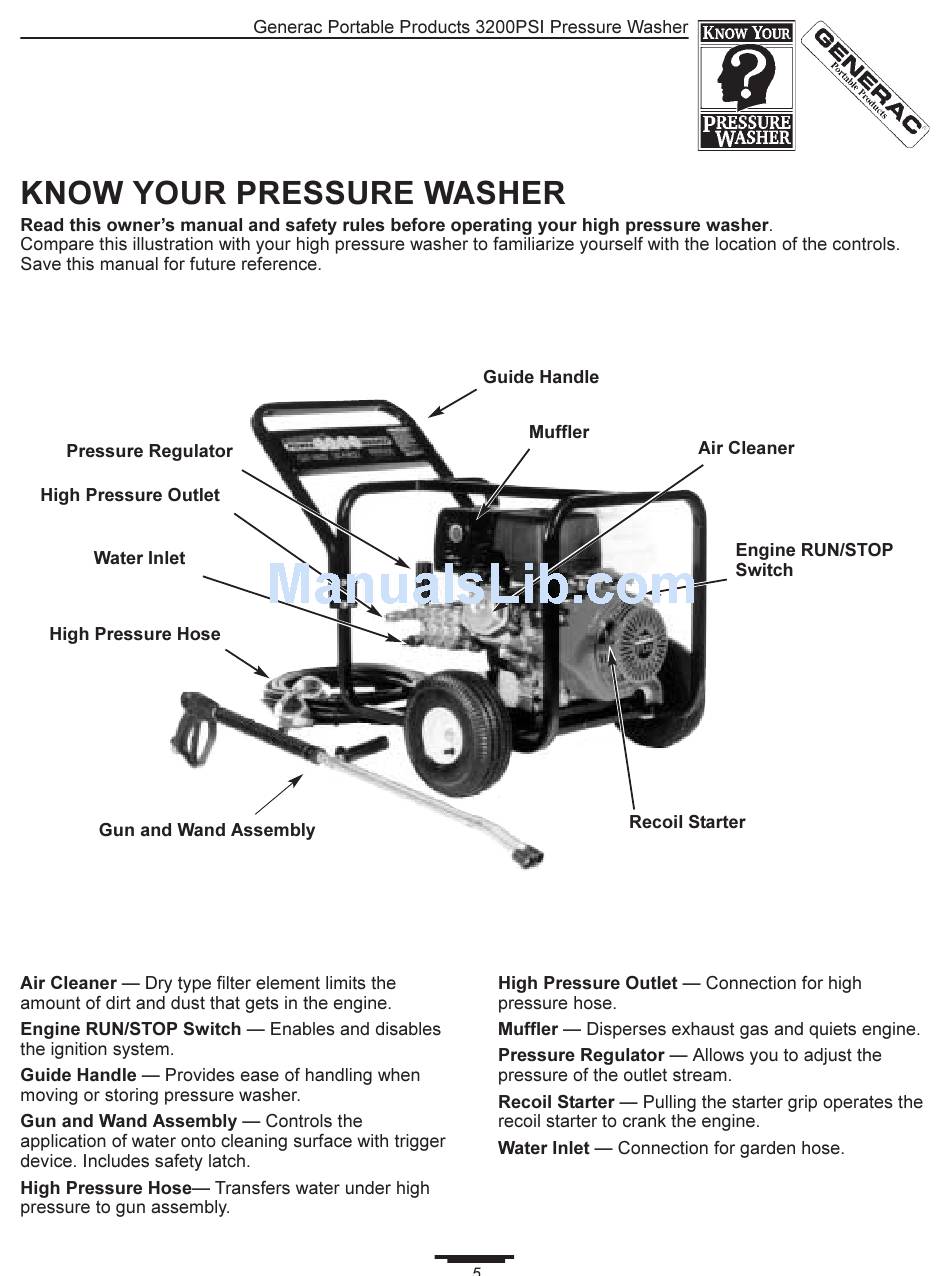 Generac Portable Products 3200PSI Pressure Washer

KNOW YOUR PRESSURE WASHER

GENERAC Portable Products

KNOW YOUR PRESSURE WASHER

Read this owner's manual and safety rules before operating your high pressure washer.
Compare this illustration with your high pressure washer to familiarize yourself with the location of the controls. Save this manual for future reference.

Guide Handle

Muffler

Pressure Regulator

Air Cleaner

High Pressure Outlet

Water Inlet

Engine RUN/STOP Switch

ManualsLib.com

High Pressure Hose

Gun and Wand Assembly

Recoil Starter

Air Cleaner — Dry type filter element limits the amount of dirt and dust that gets in the engine.

Engine RUN/STOP Switch — Enables and disables the ignition system.

Guide Handle — Provides ease of handling when moving or storing pressure washer.

Gun and Wand Assembly — Controls the application of water onto cleaning surface with trigger device. Includes safety latch.

High Pressure Hose— Transfers water under high pressure to gun assembly.

High Pressure Outlet — Connection for high pressure hose.

Muffler — Disperses exhaust gas and quiets engine.

Pressure Regulator — Allows you to adjust the pressure of the outlet stream.

Recoil Starter — Pulling the starter grip operates the recoil starter to crank the engine.

Water Inlet — Connection for garden hose.

5