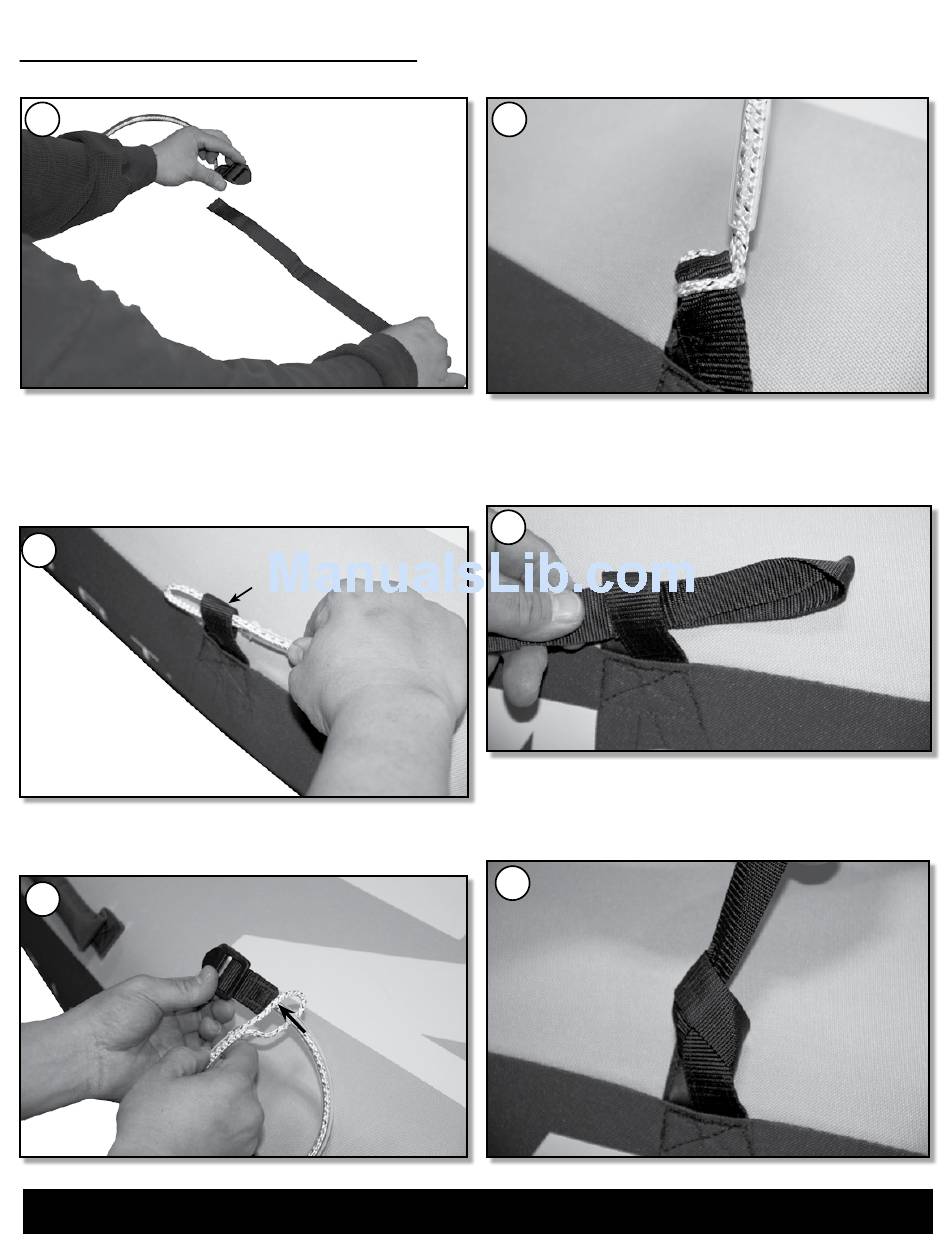 ManualsLib.com