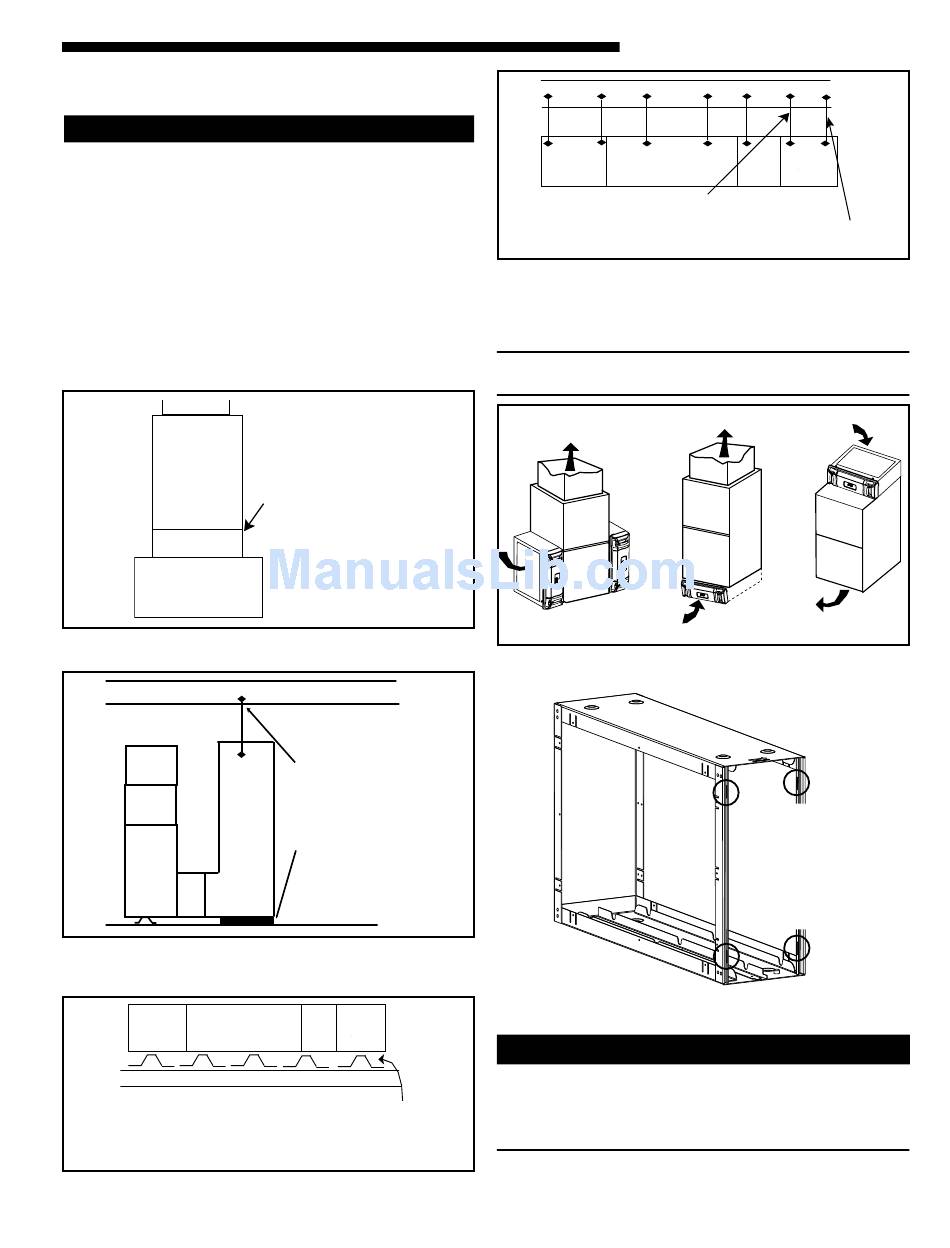 ManualsLib.com