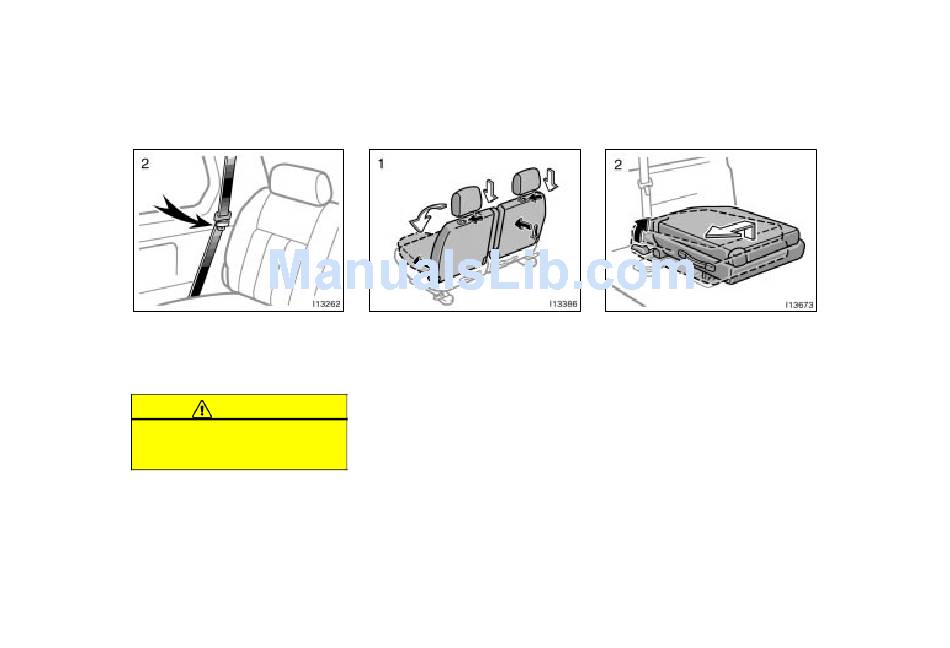 2

I13262

1

I13386

2

I13673

ManualsLib.com