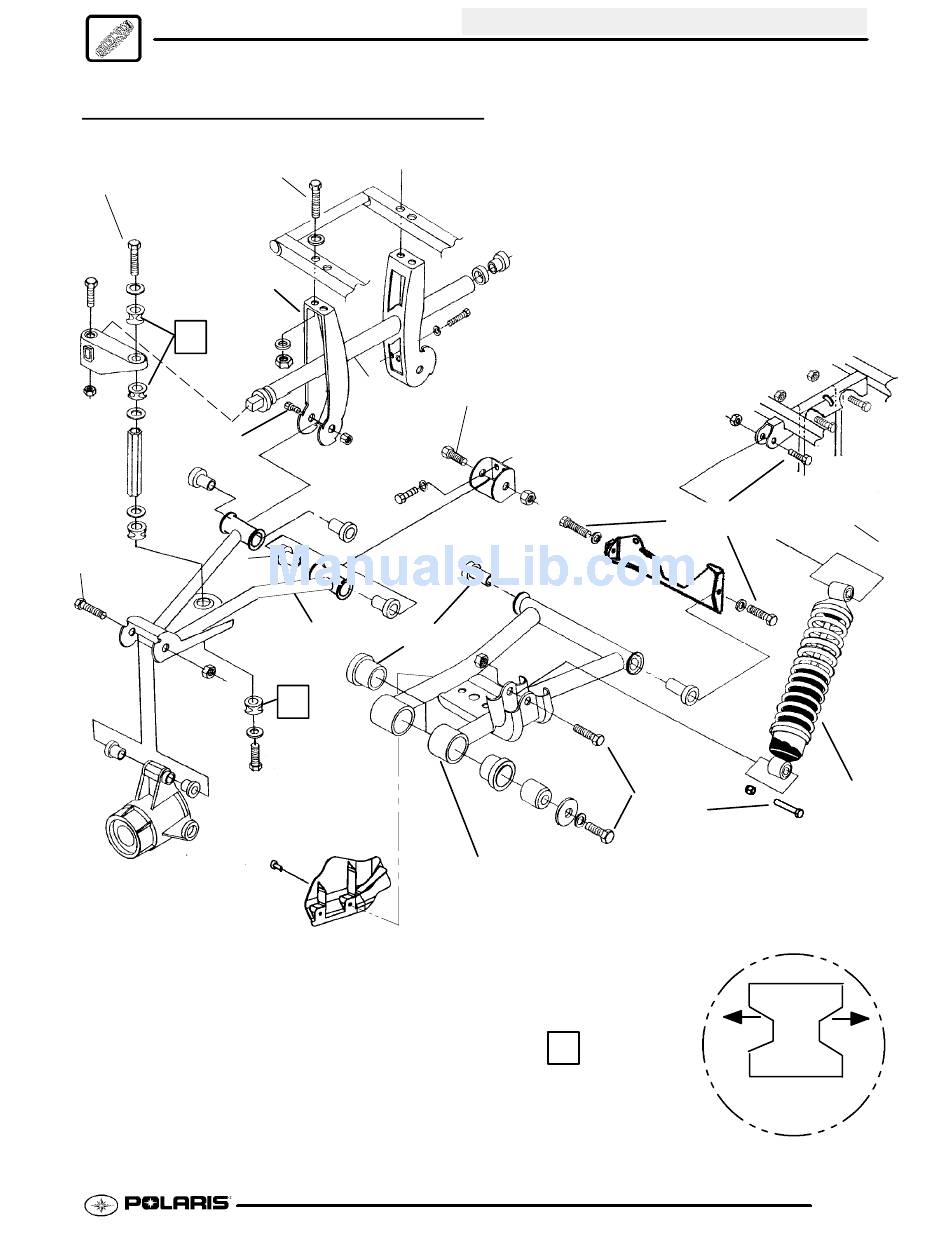 ManualsLib.com

POLARIS