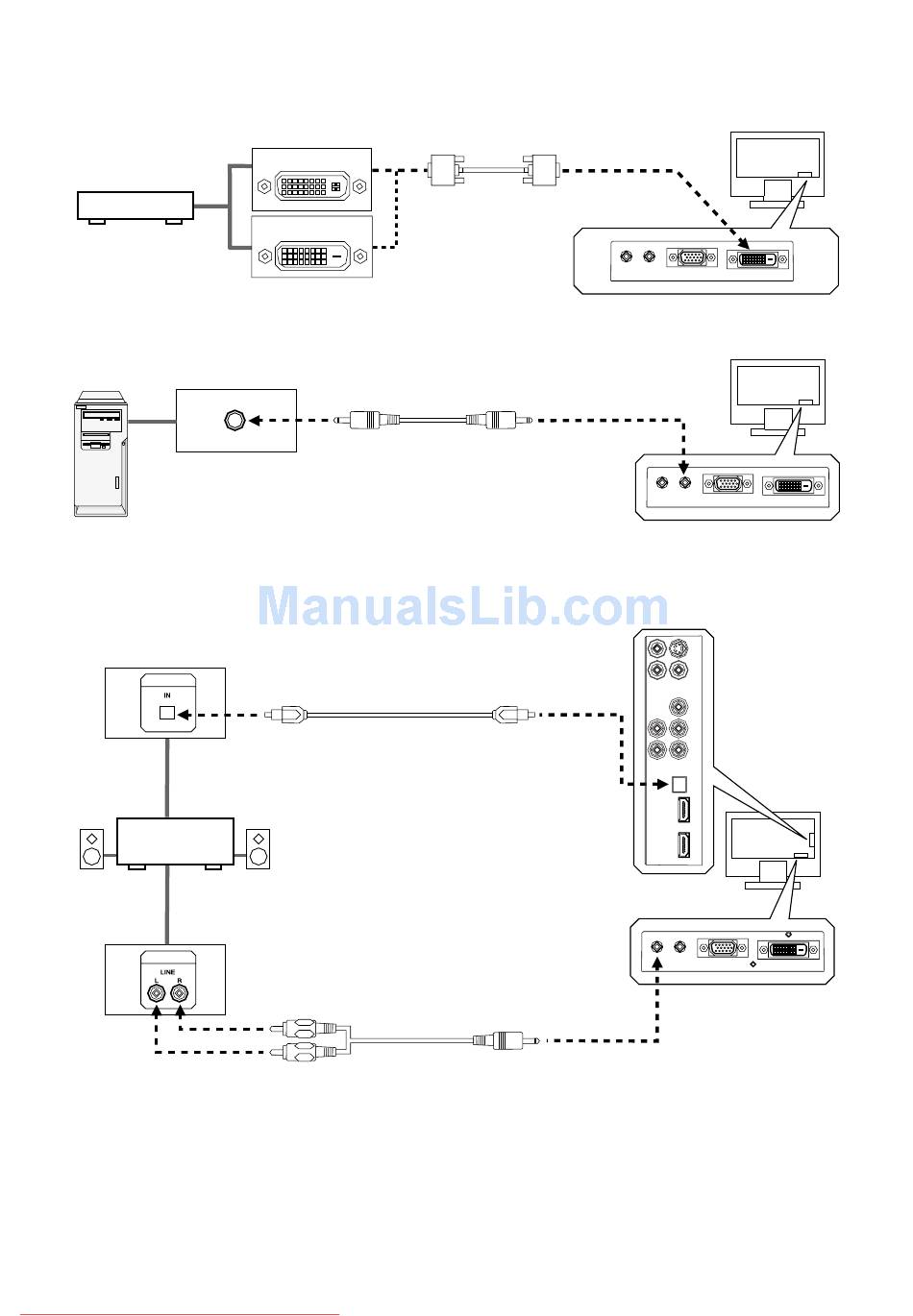 ManualsLib.com

IN

LINE
L R