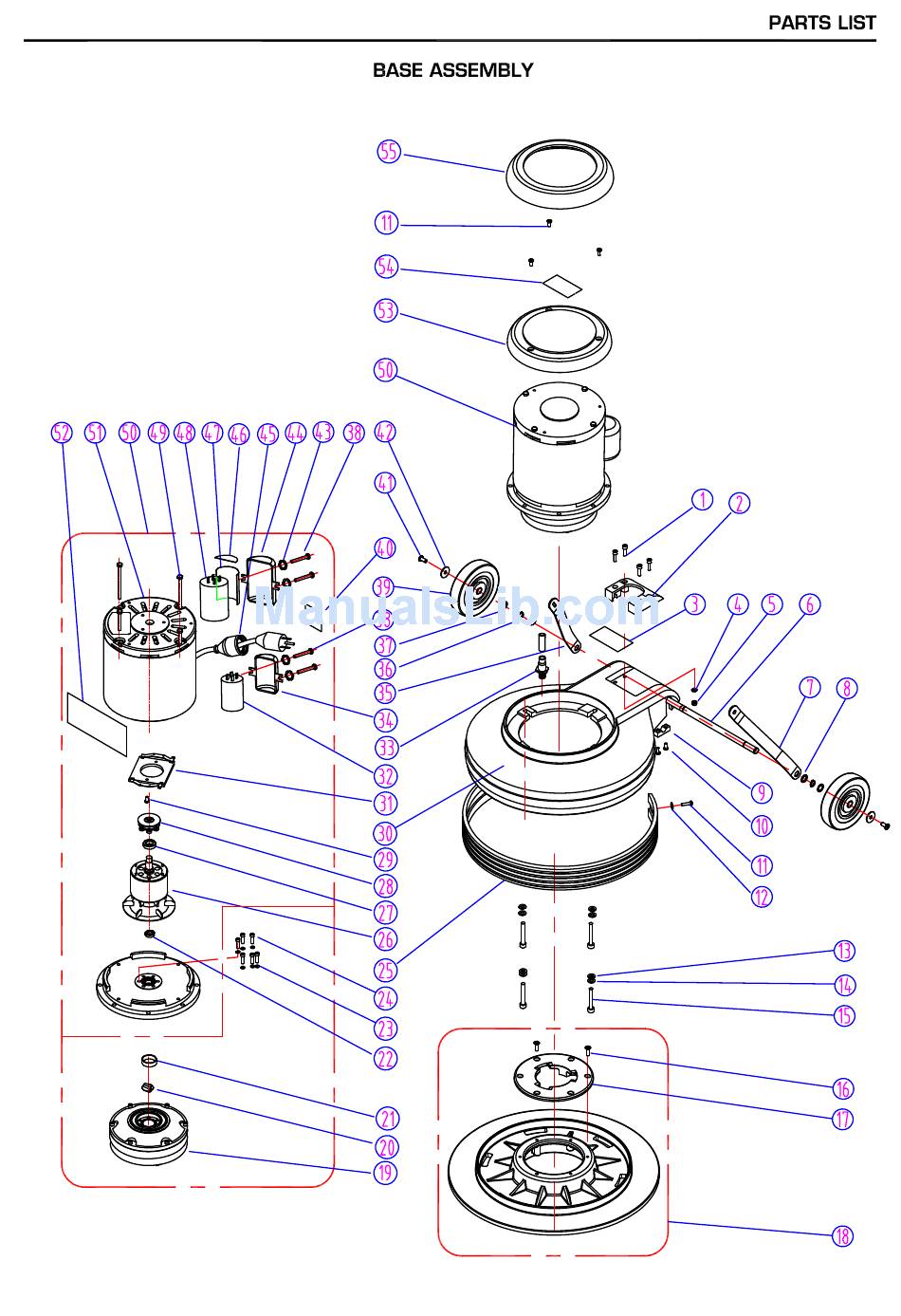 PARTS LIST

BASE ASSEMBLY

55
11
54
53
50
52 51 50 49 48 47 46 45 44 43 38 42
41
40
39
33
37
36
35
34
33
32
31
30
29
28
27
26
25
24
23
22
21
20
19
1
2
3
4
5
6
7
8
9
10
11
12
13
14
15
16
17
18

ManualsLib.com