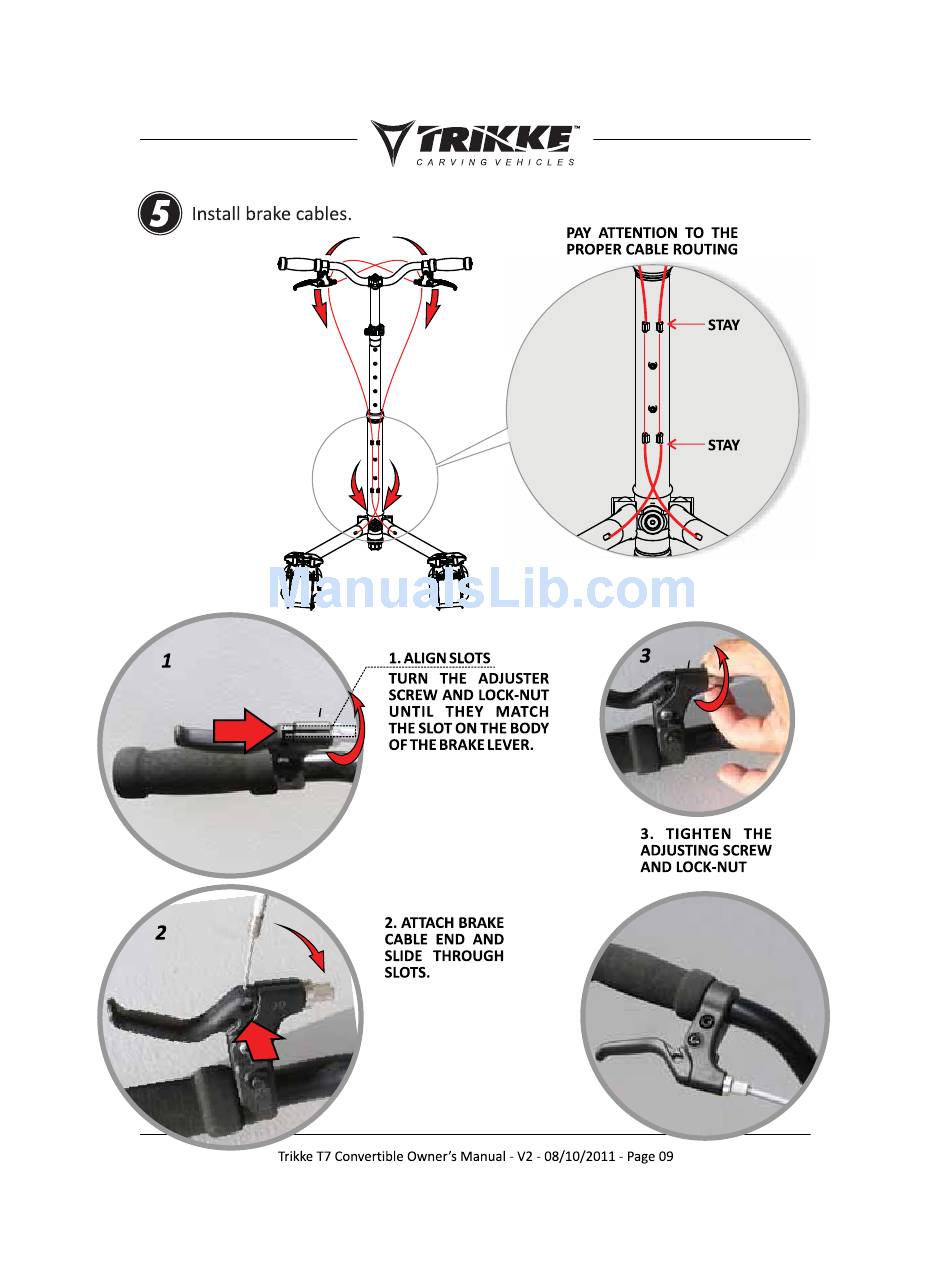 TRIKKE™
CARVING VEHICLES

5 Install brake cables.

PAY ATTENTION TO THE PROPER CABLE ROUTING

STAY

STAY

ManualsLib.com

1

1. ALIGN SLOTS
TURN THE ADJUSTER SCREW AND LOCK-NUT UNTIL THEY MATCH THE SLOT ON THE BODY OF THE BRAKE LEVER.

3

3. TIGHTEN THE ADJUSTING SCREW AND LOCK-NUT

2

2. ATTACH BRAKE CABLE END AND SLIDE THROUGH SLOTS.

Trikke T7 Convertible Owner's Manual - V2 - 08/10/2011 - Page 09