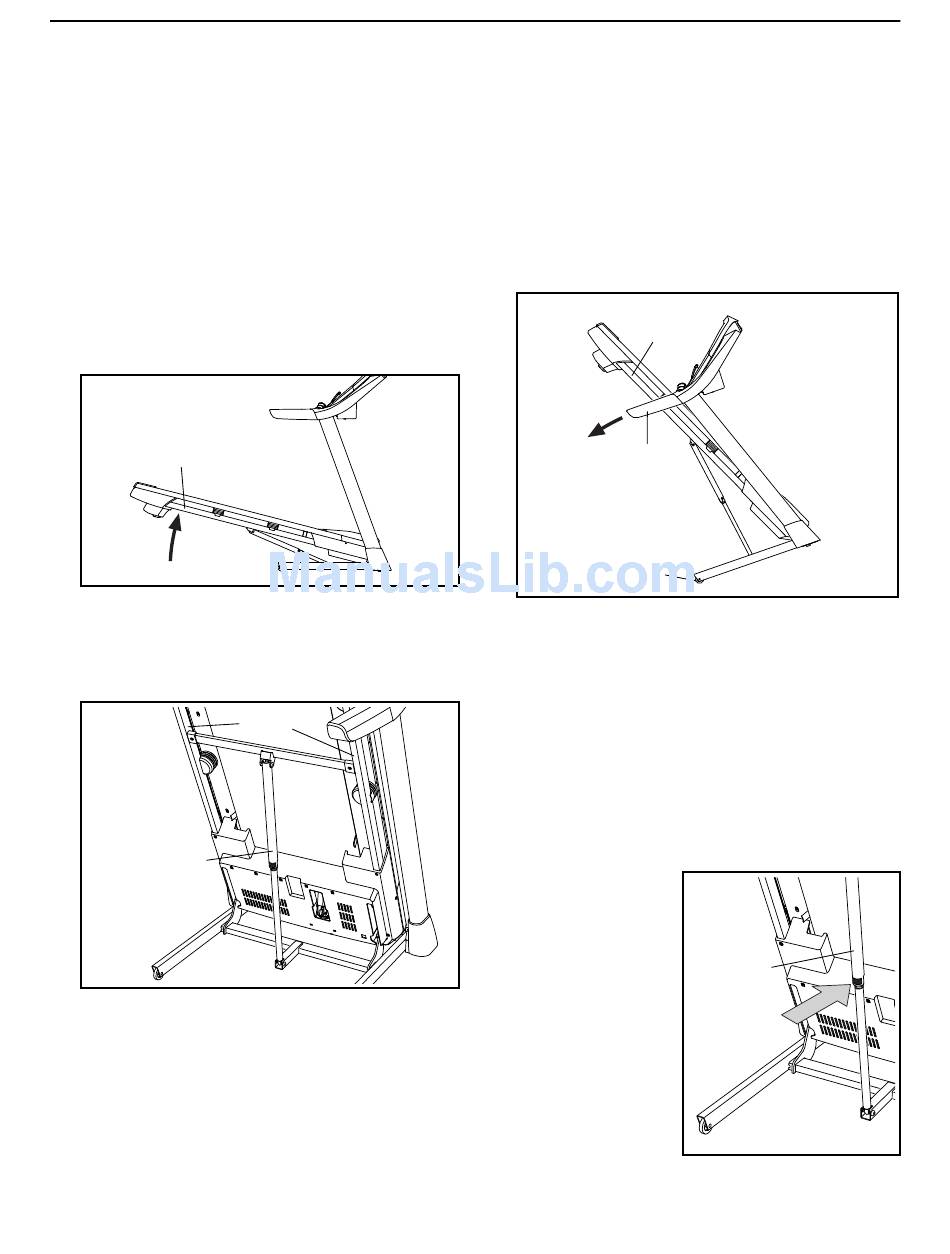 ManualsLib.com