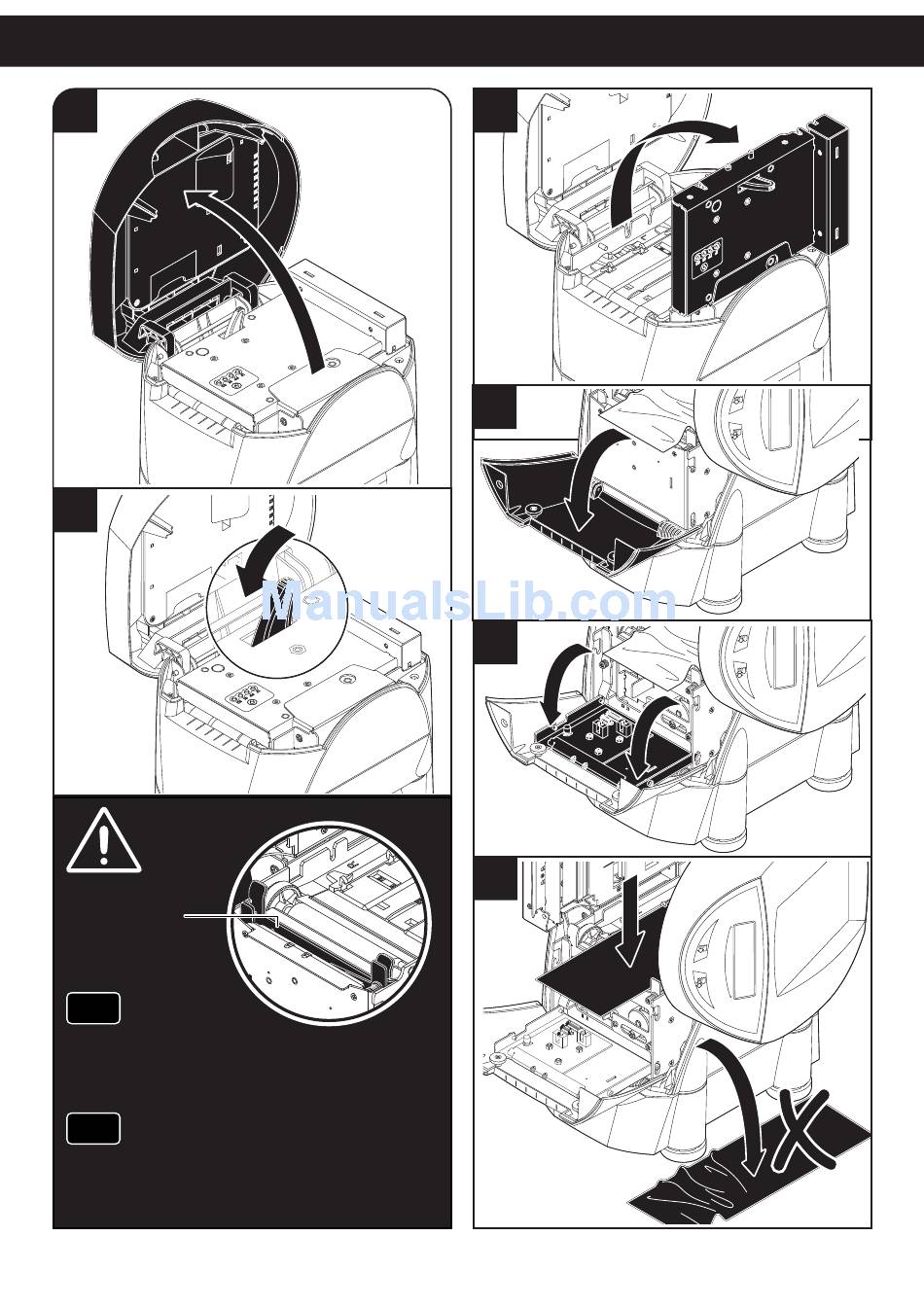 ManualsLib.com