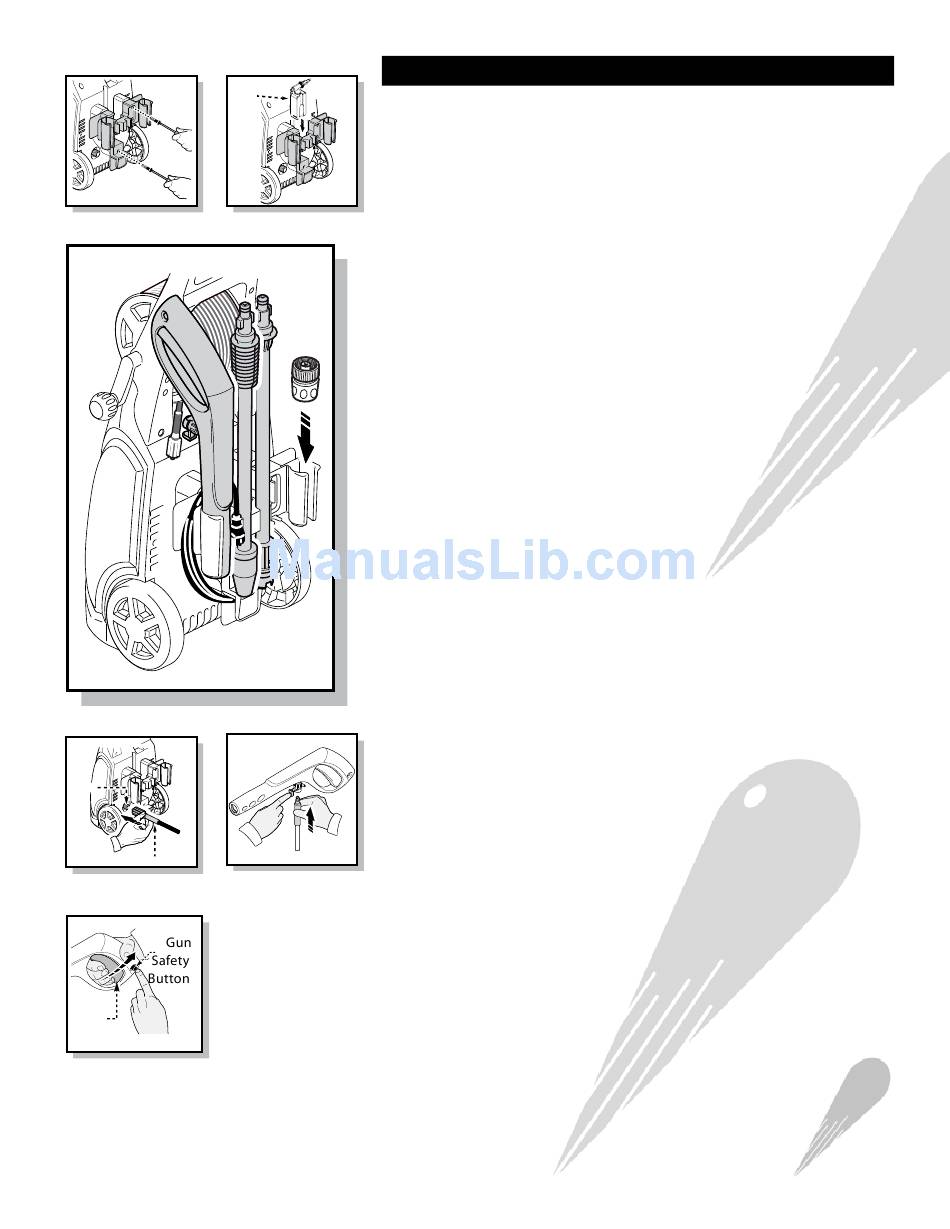 ManualsLib.com

Gun Safety Button