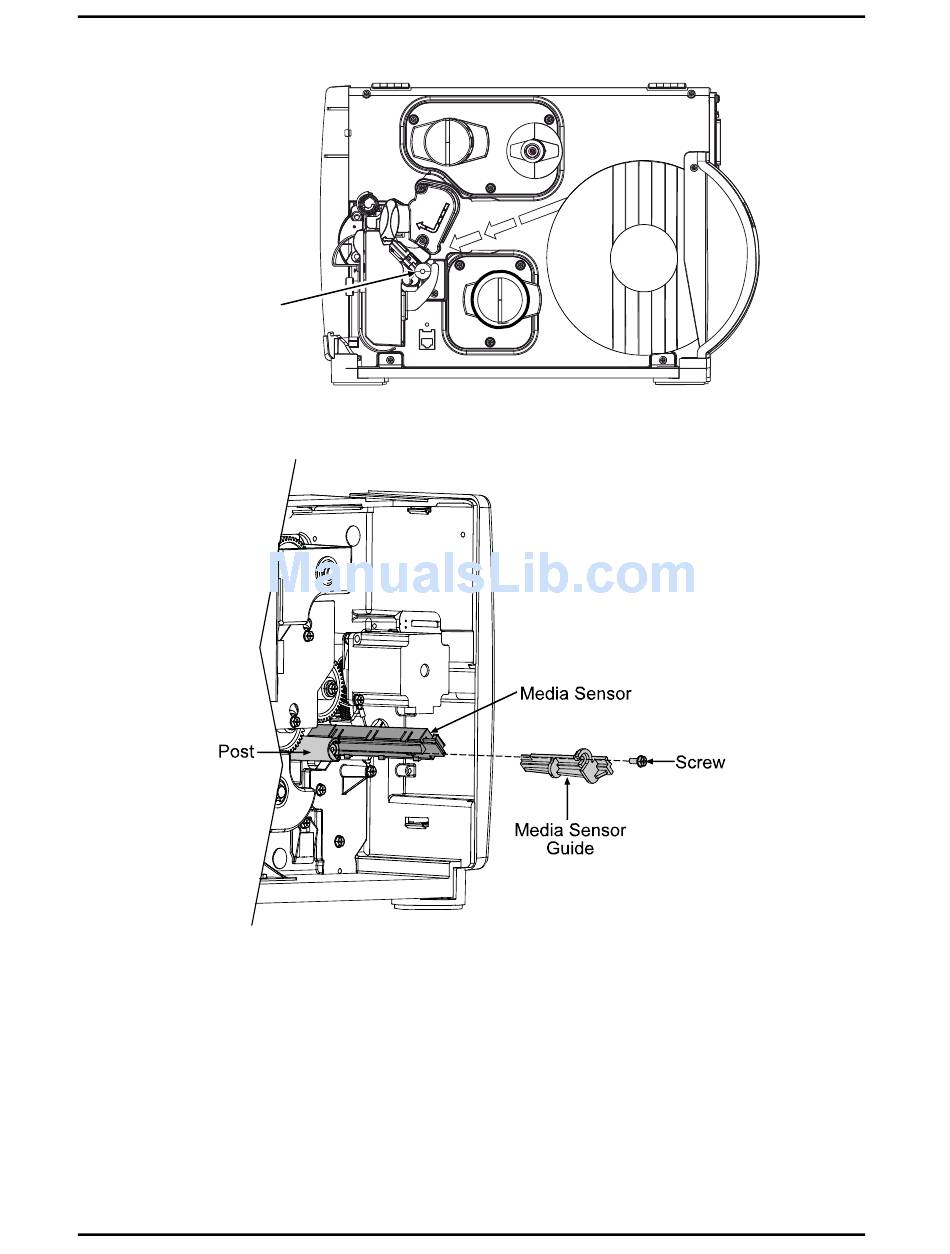 ManualsLib.com

Media Sensor

Post

Screw

Media Sensor Guide