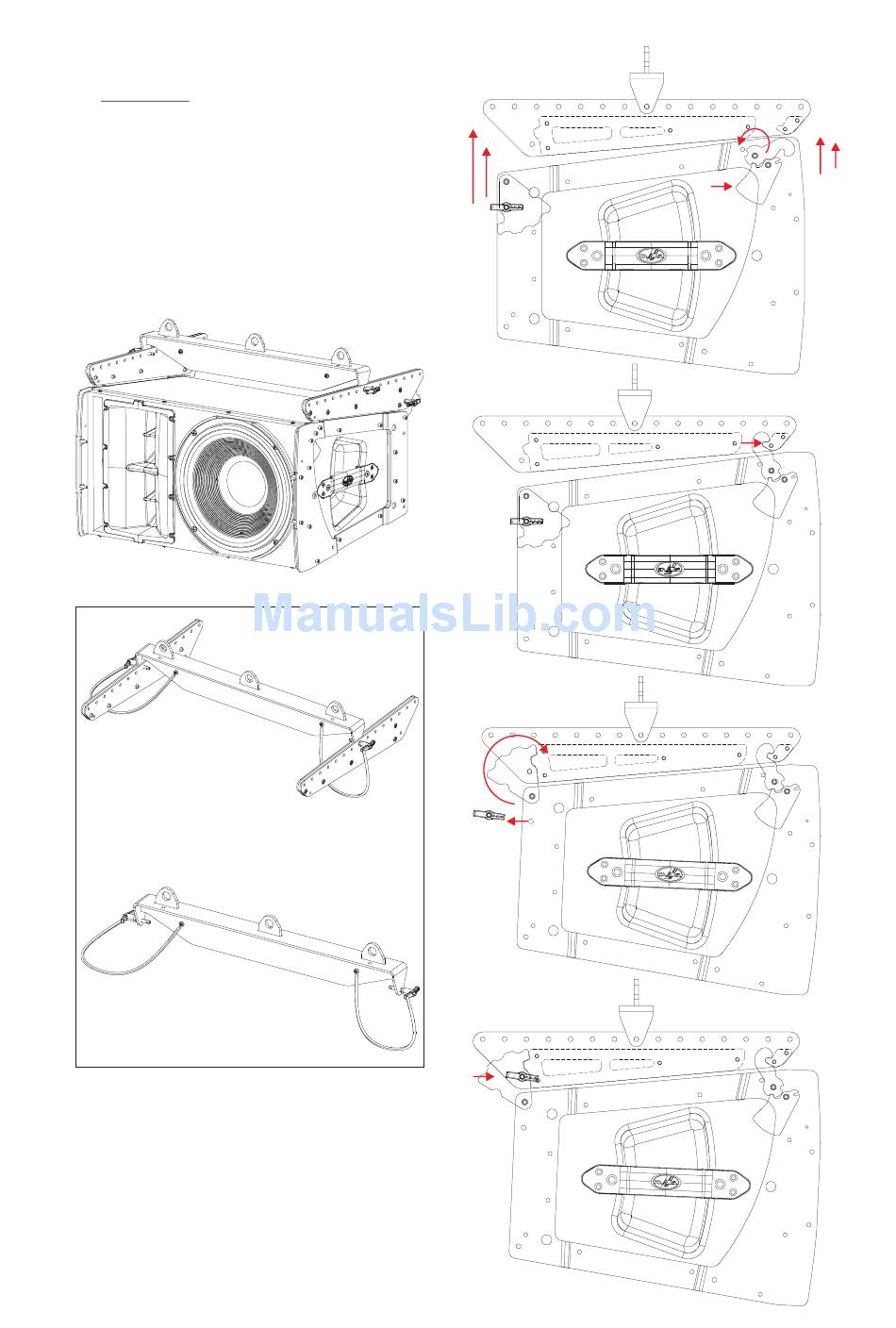 ManualsLib.com