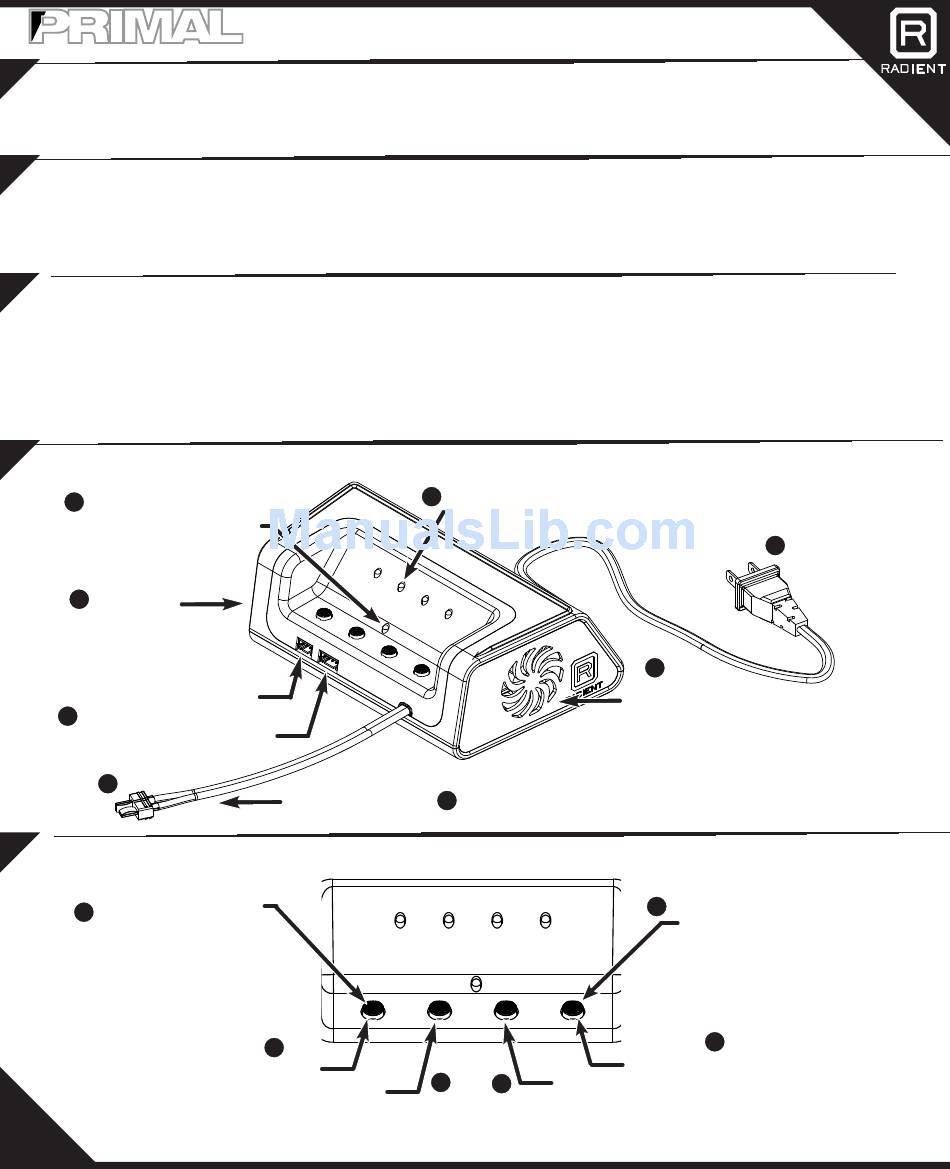 PRIMAL

R
RADIENT

ManualsLib.com

R
RADIENT