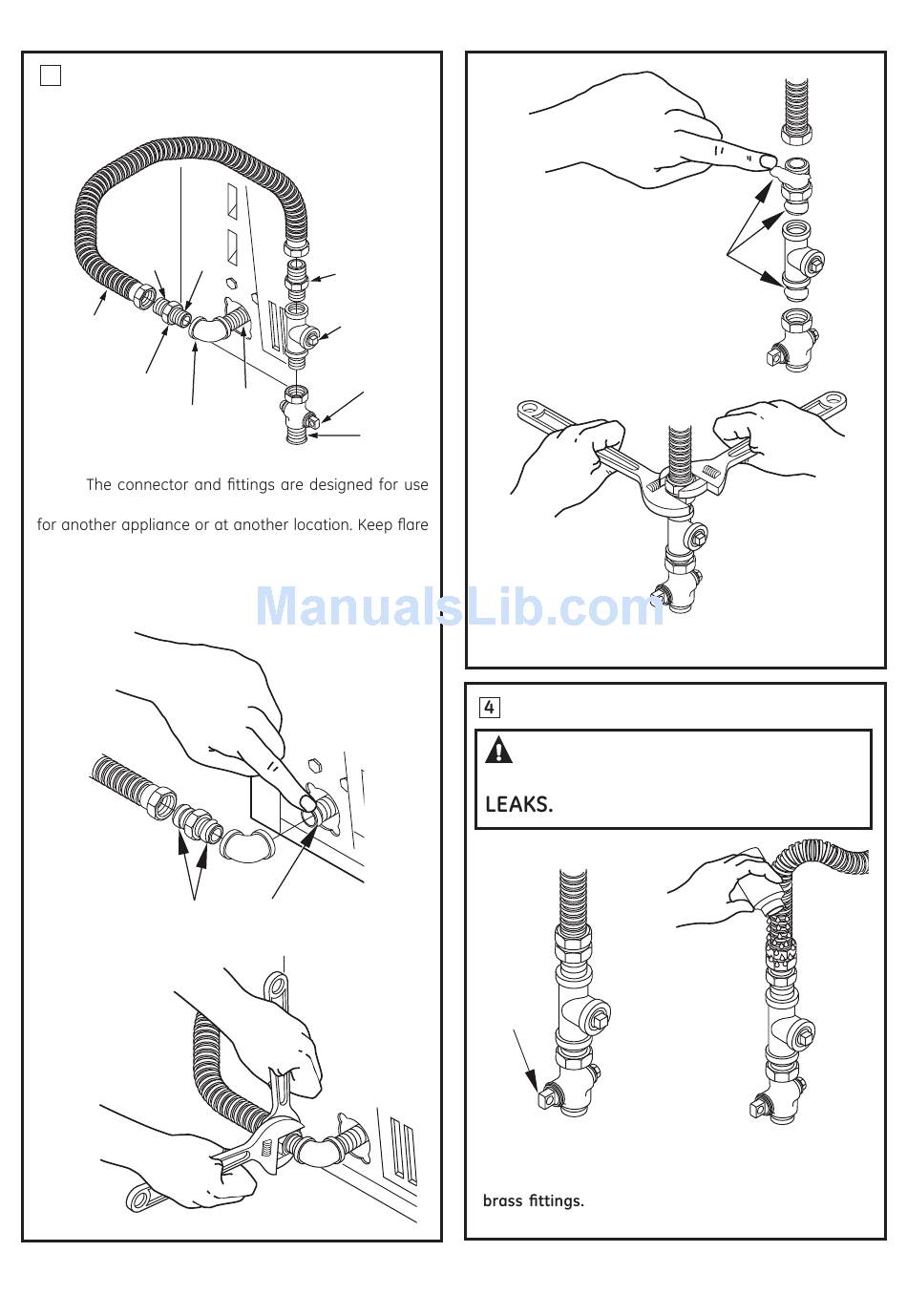 The connector and fittings are designed for use

for another appliance or at another location. Keep flare

ManualsLib.com

4

LEAKS.

brass fittings.