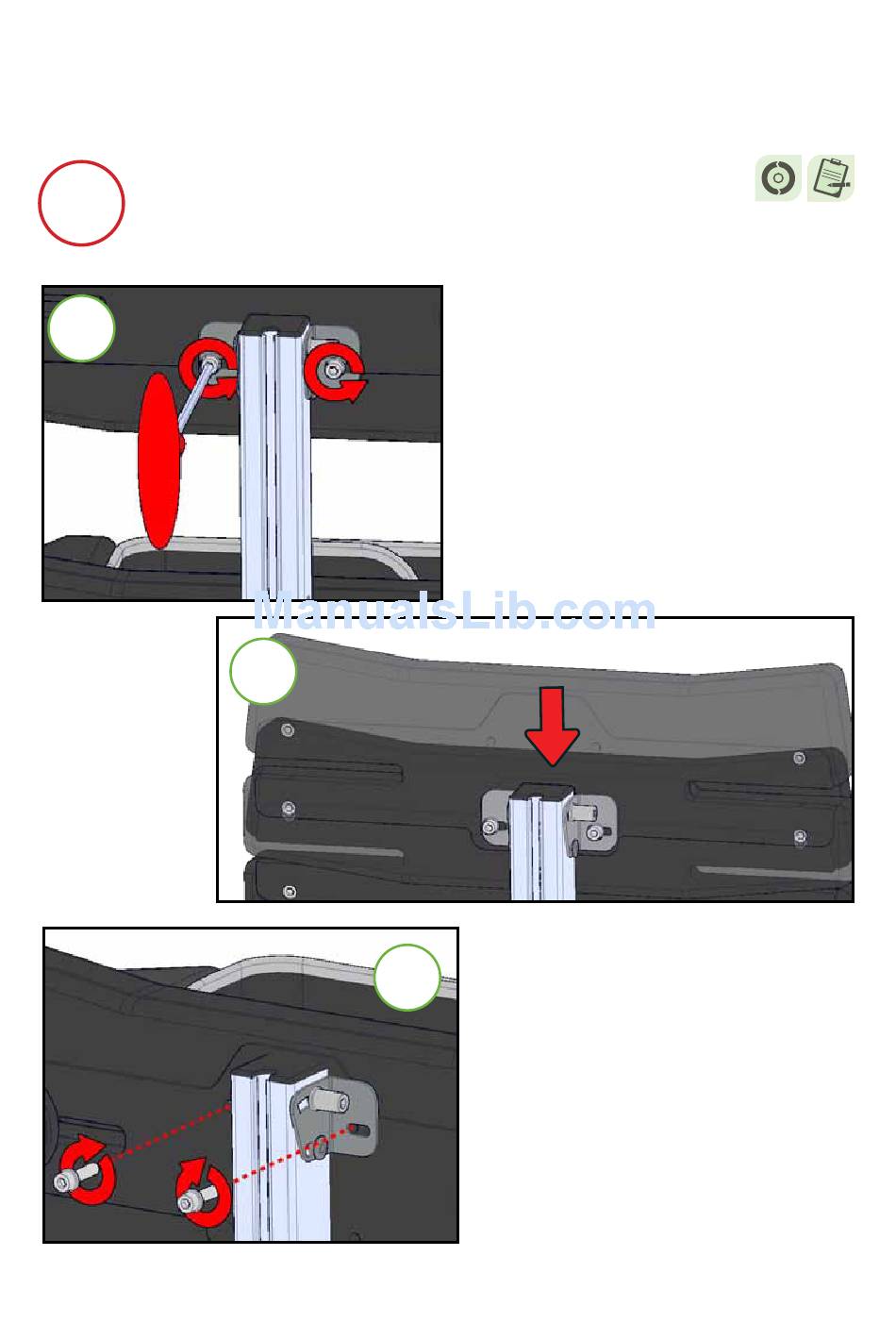 ManualsLib.com