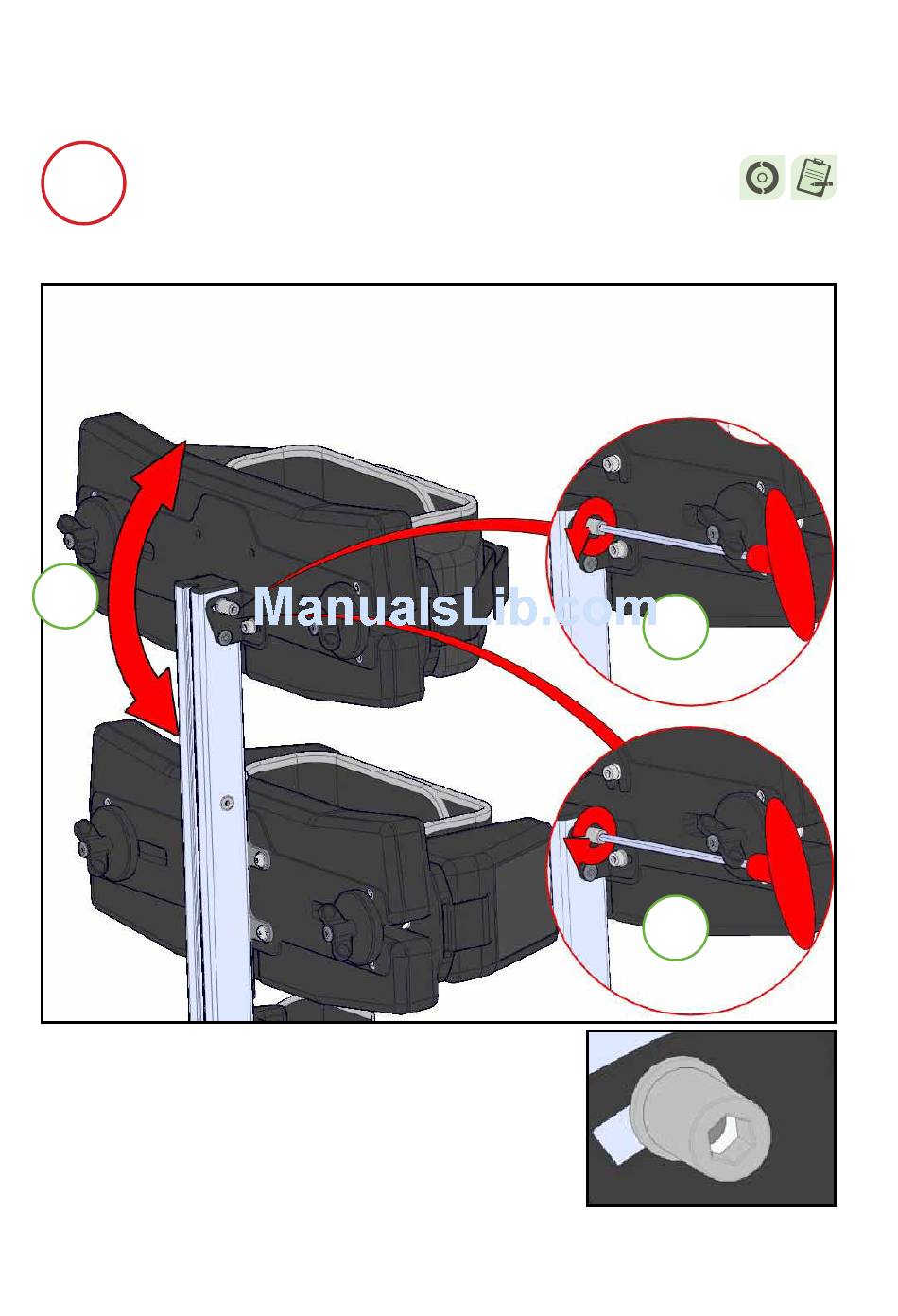 ManualsLib.com