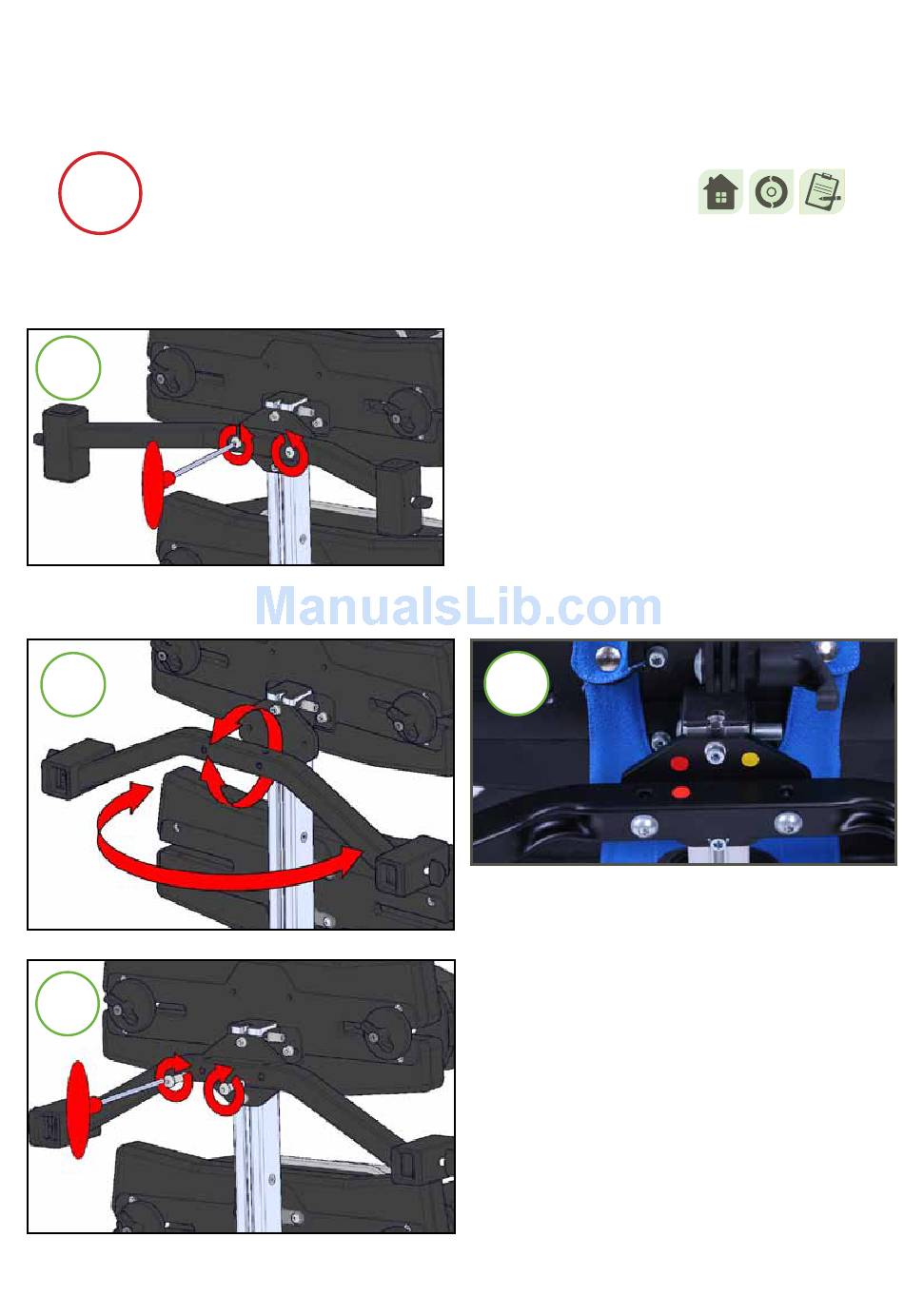 ManualsLib.com