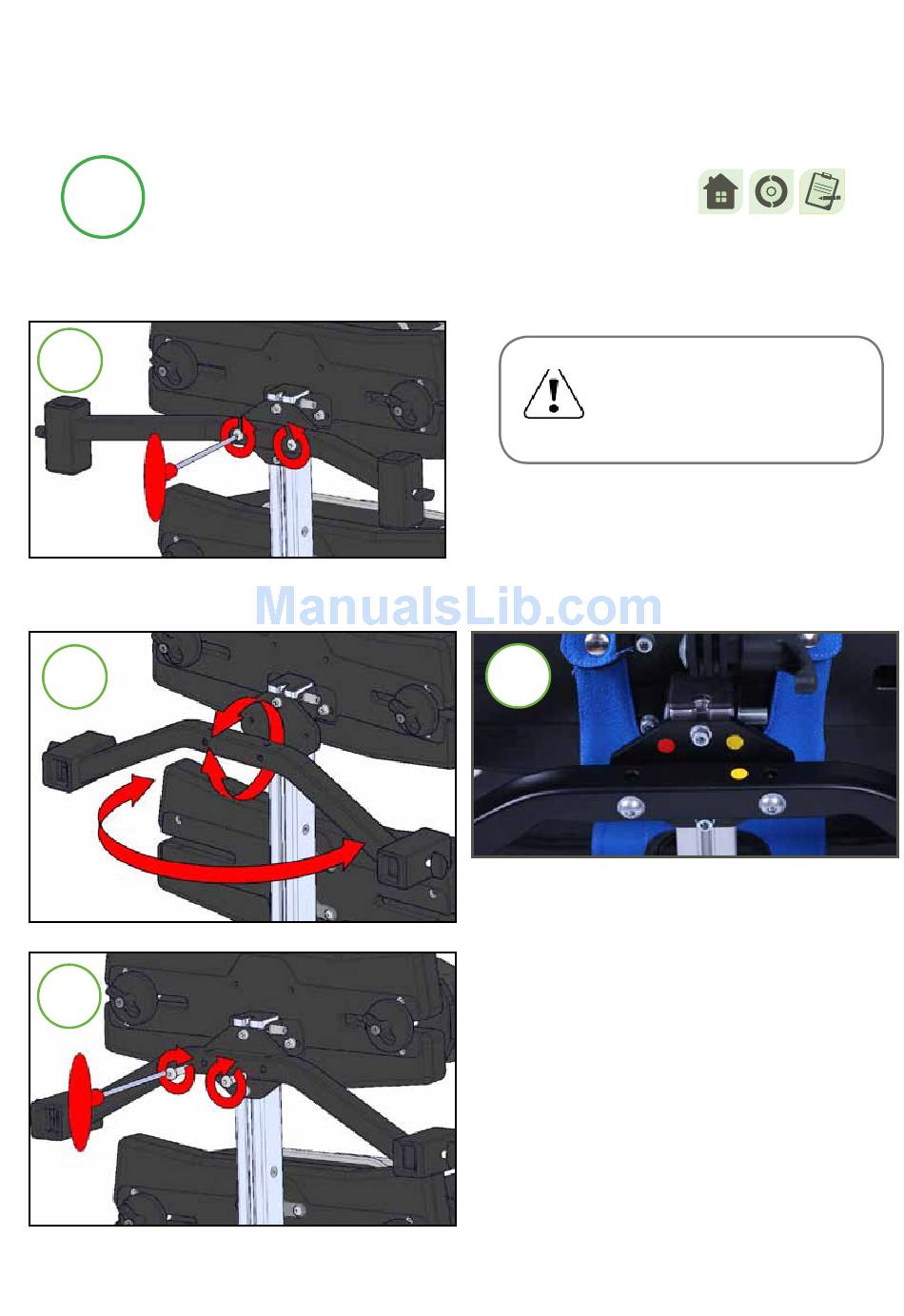 ManualsLib.com