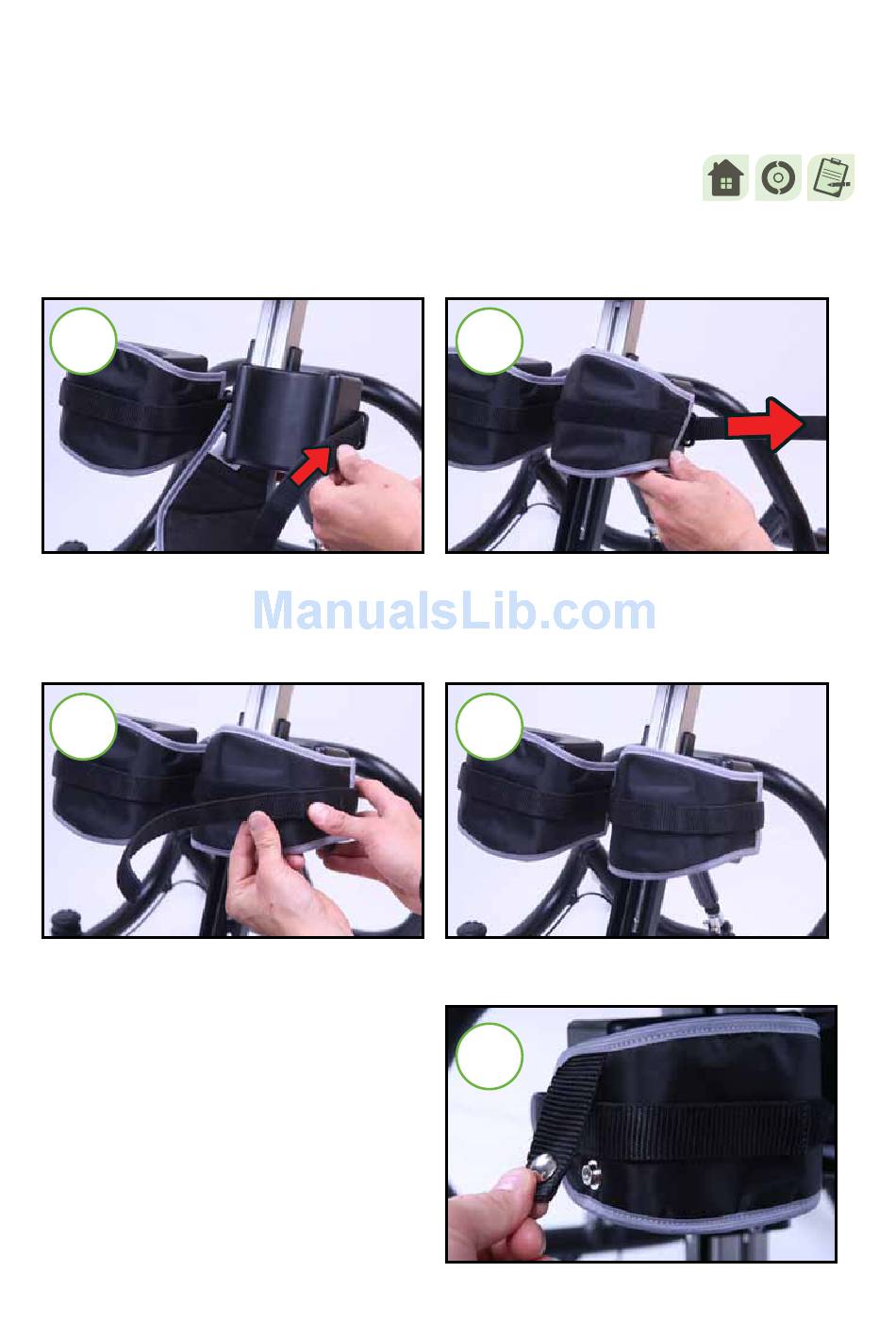 ManualsLib.com