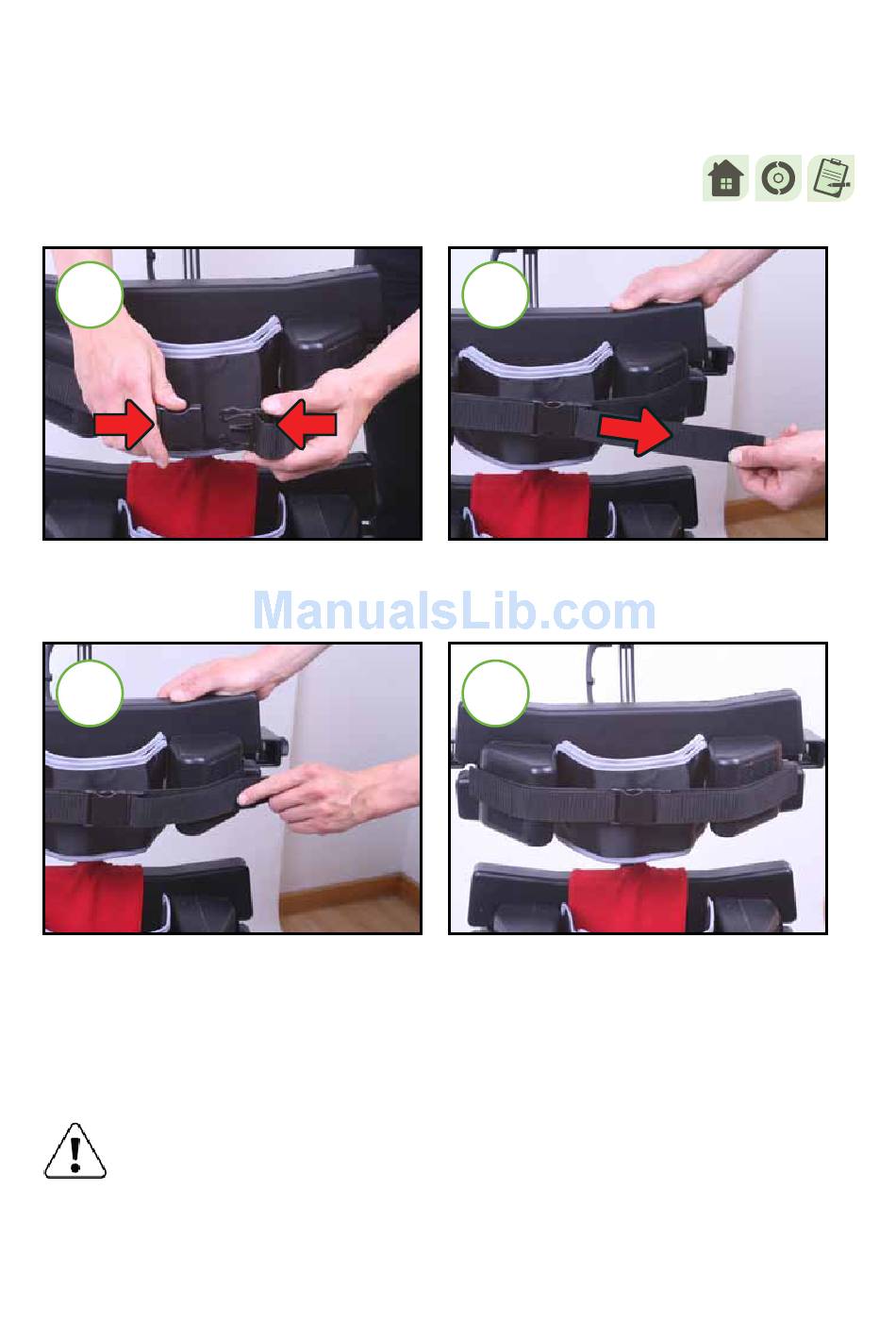 ManualsLib.com