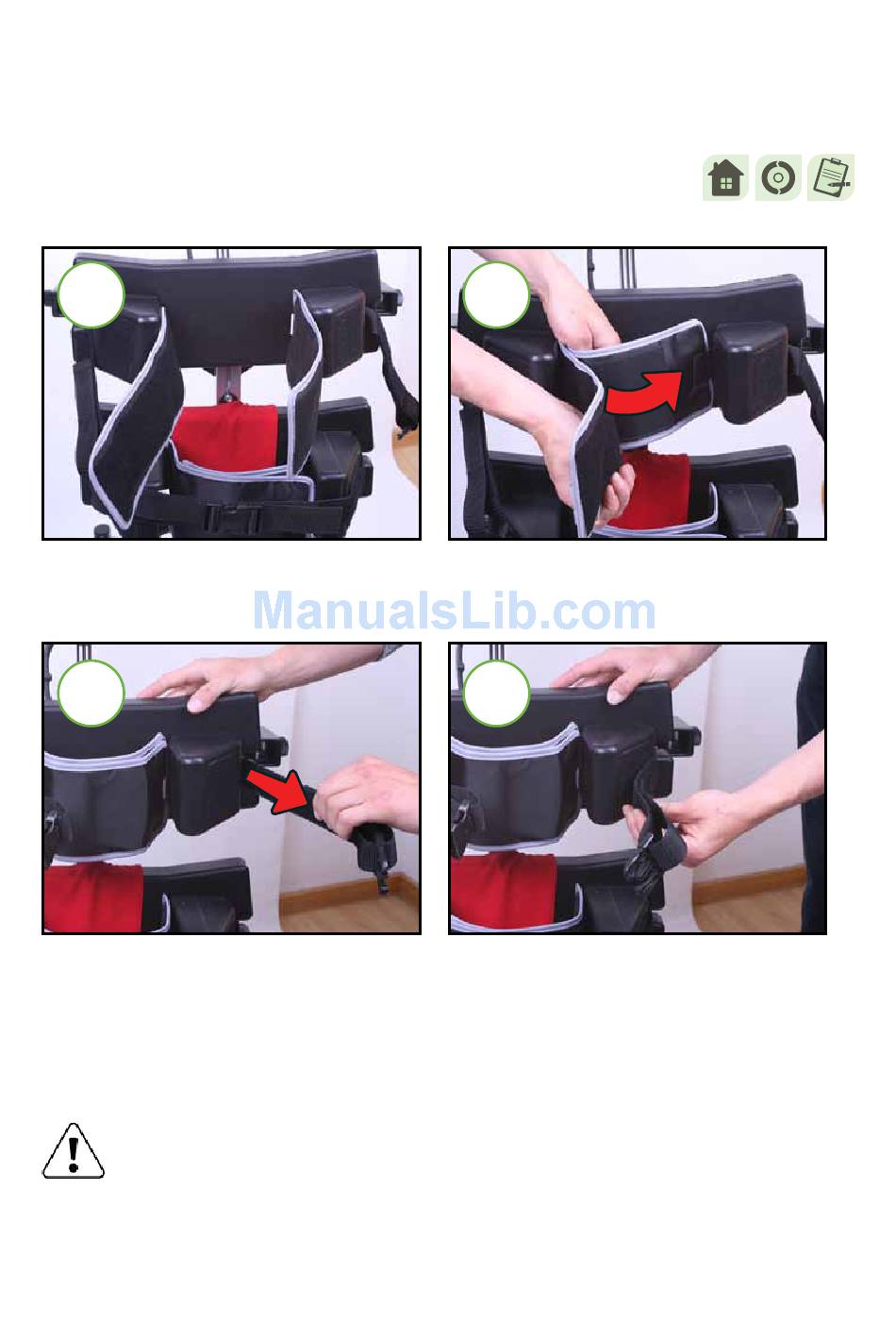 ManualsLib.com