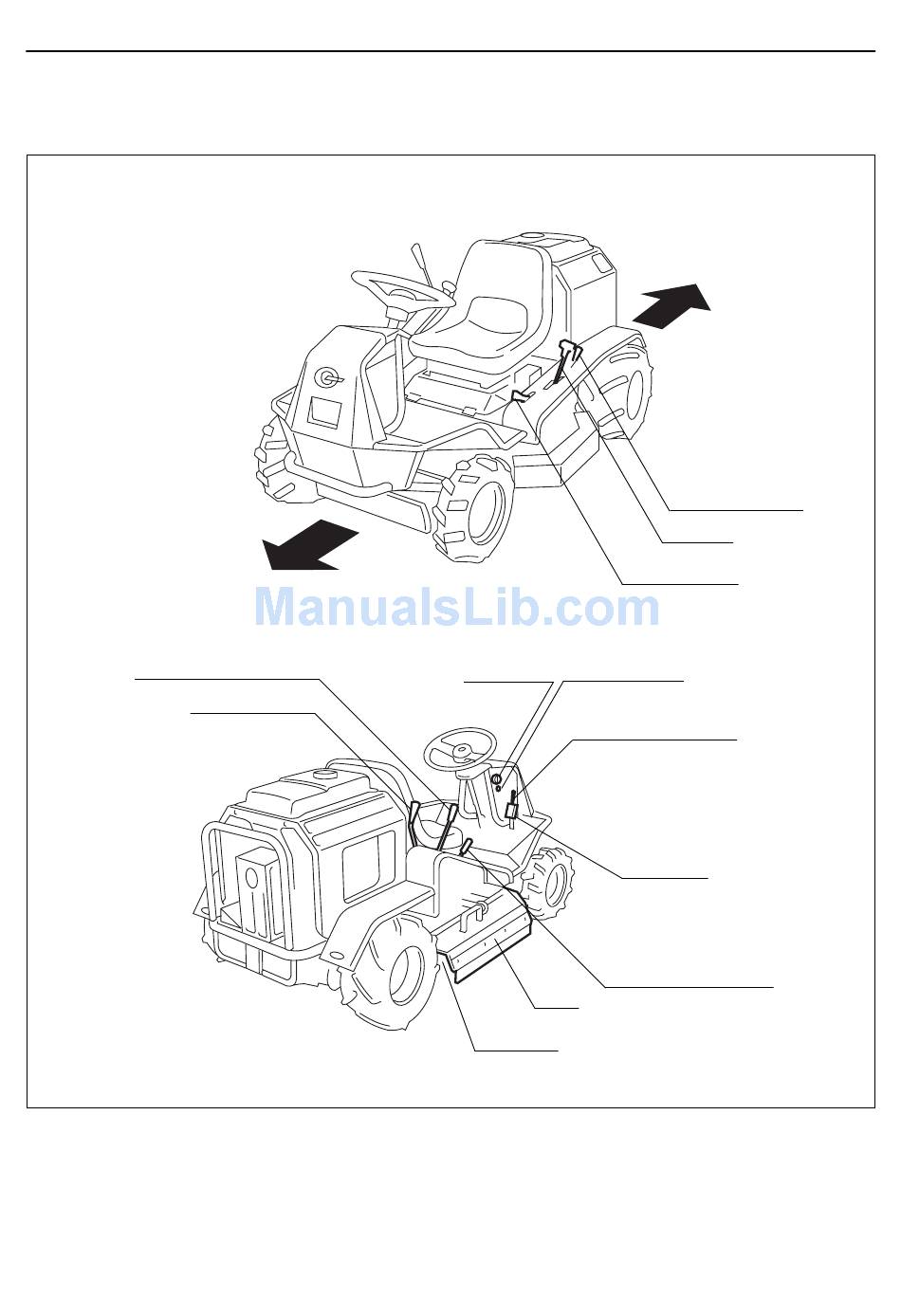 ManualsLib.com