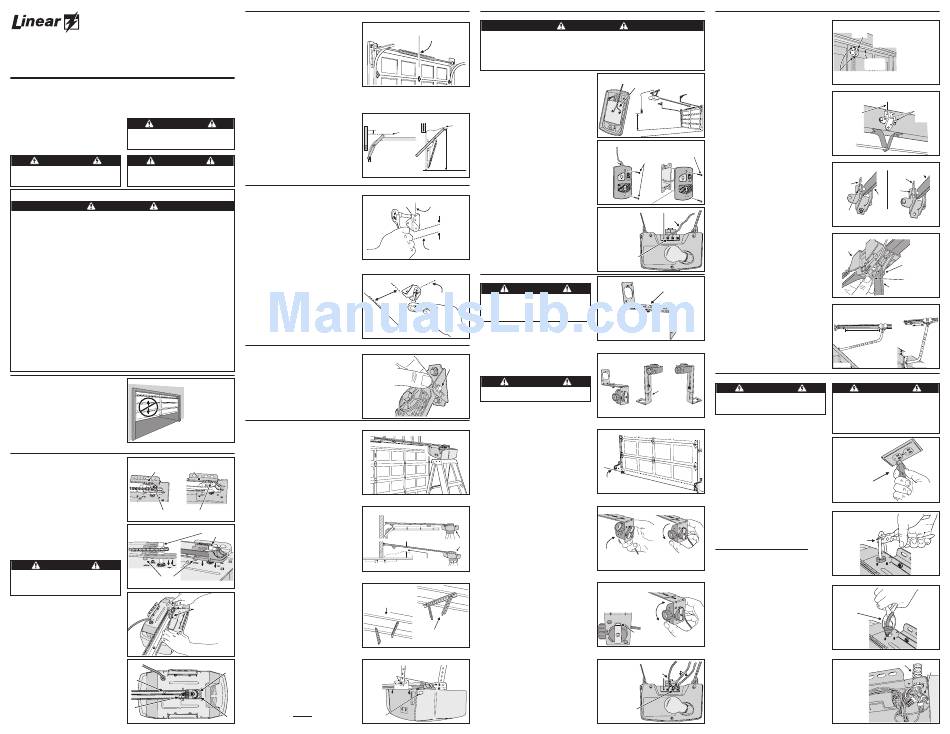 Linear

ManualsLib.com