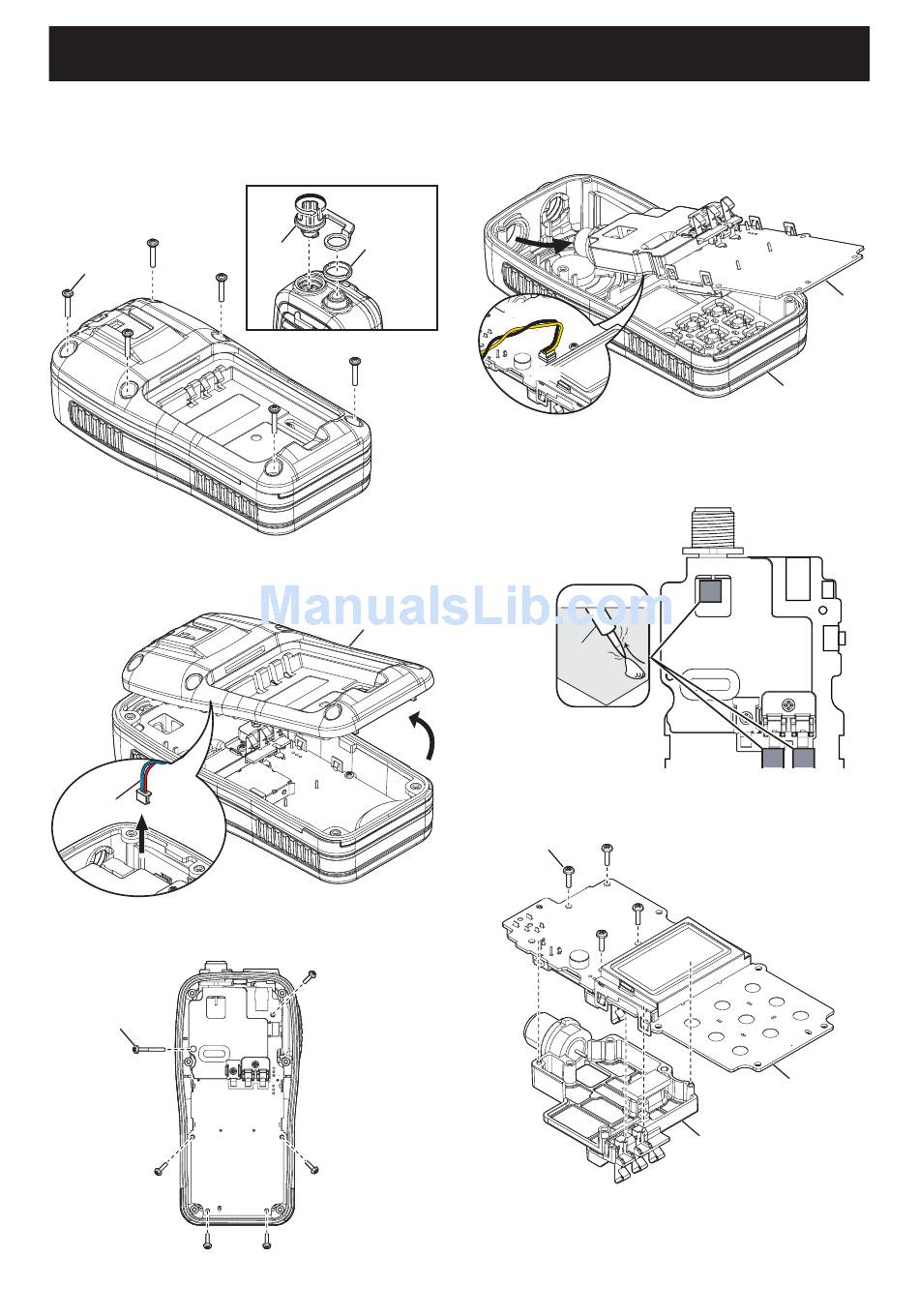 ManualsLib.com