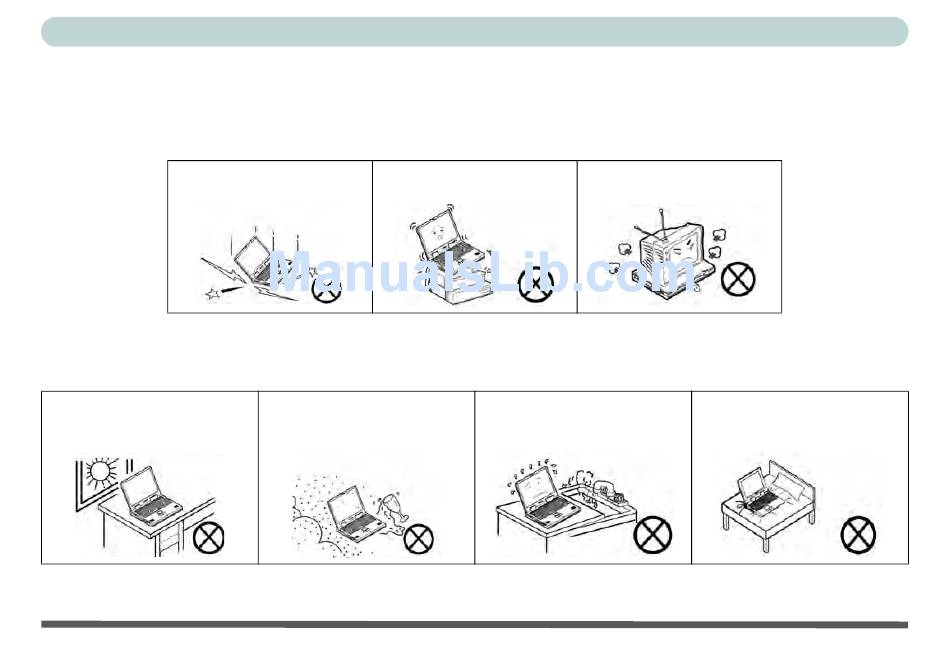 ManualsLib.com