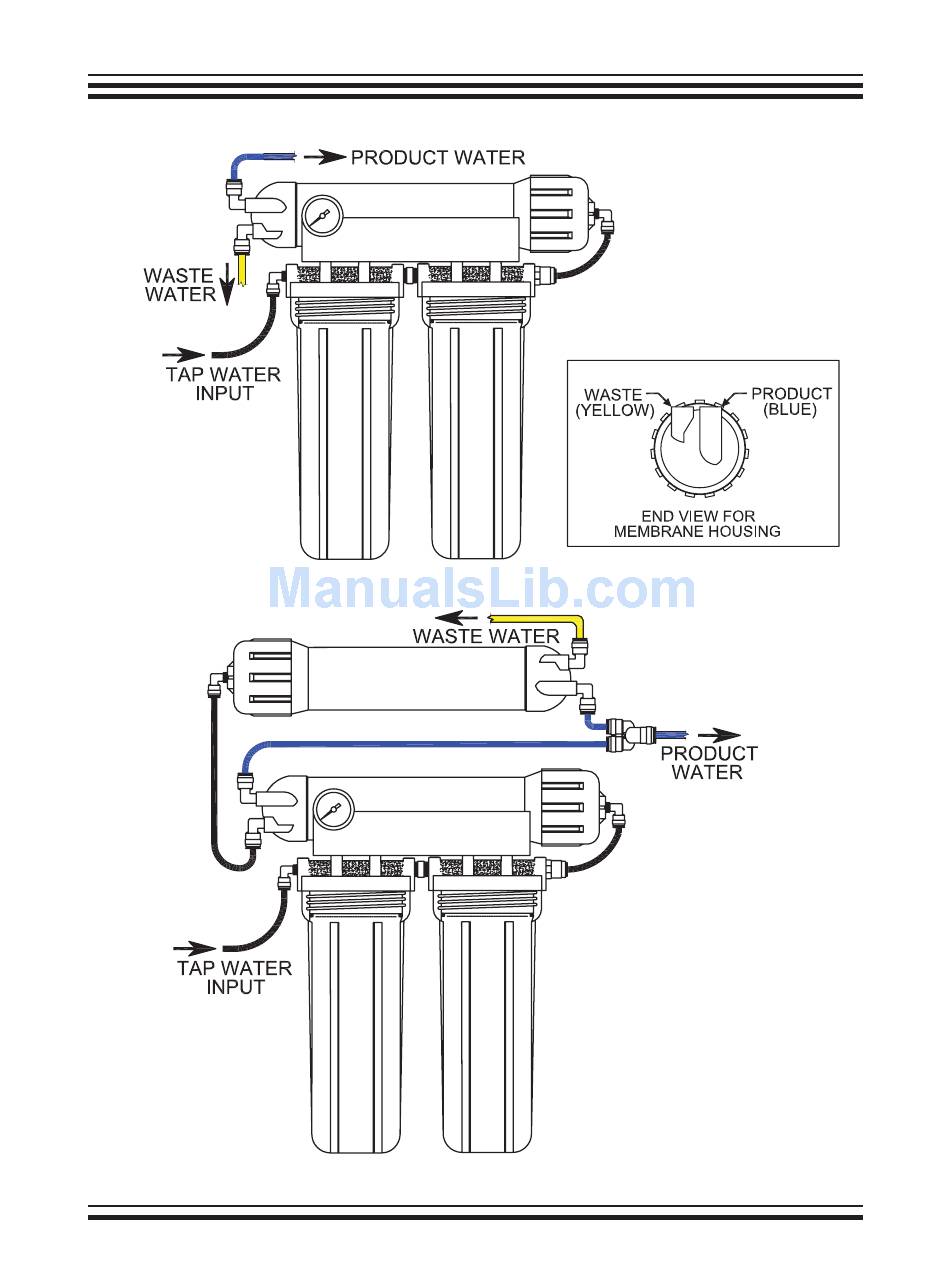 PRODUCT WATER

WASTE WATER

TAP WATER INPUT

WASTE (YELLOW)

PRODUCT (BLUE)

END VIEW FOR MEMBRANE HOUSING

ManualsLib.com

WASTE WATER

PRODUCT WATER

TAP WATER INPUT