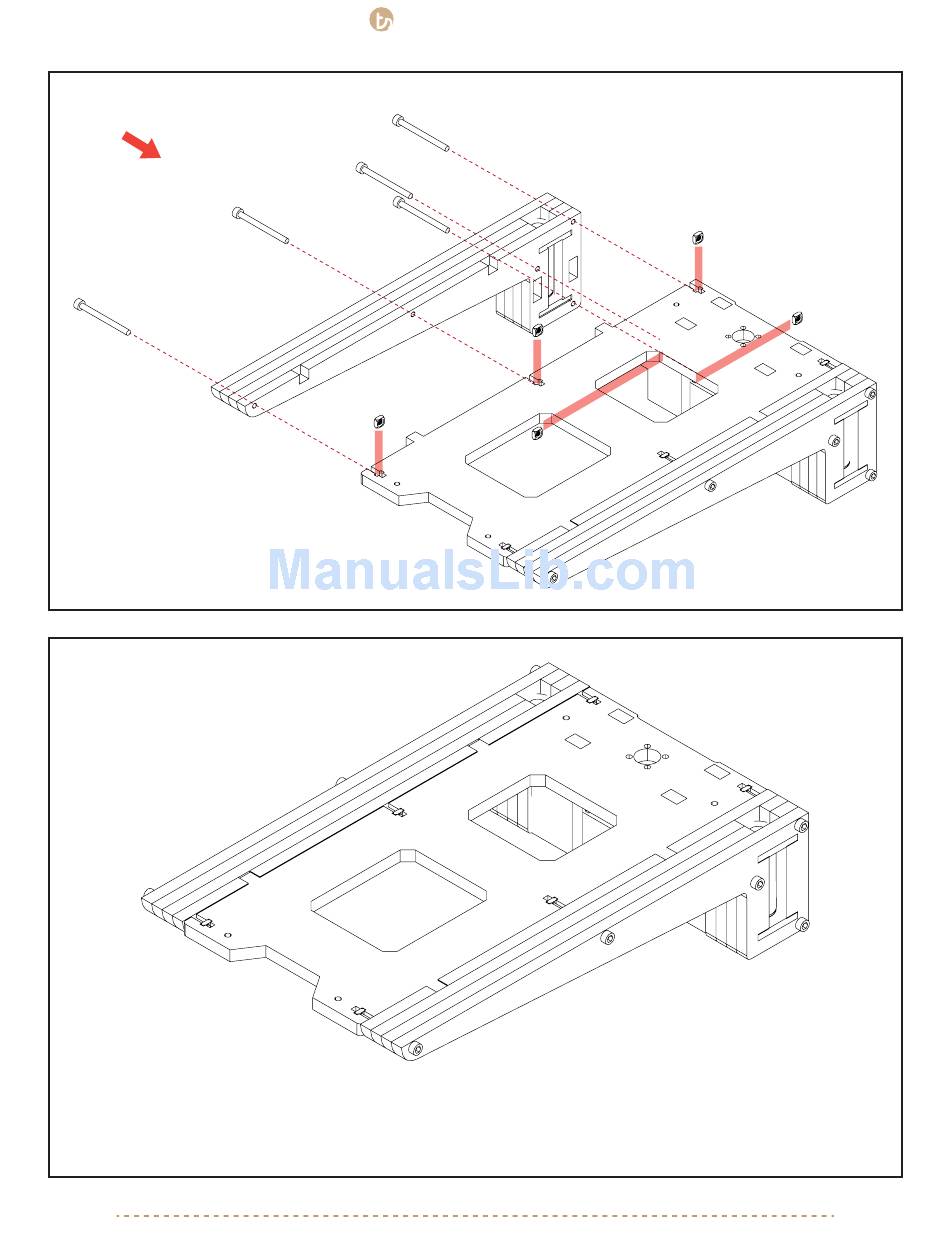 ManualsLib.com