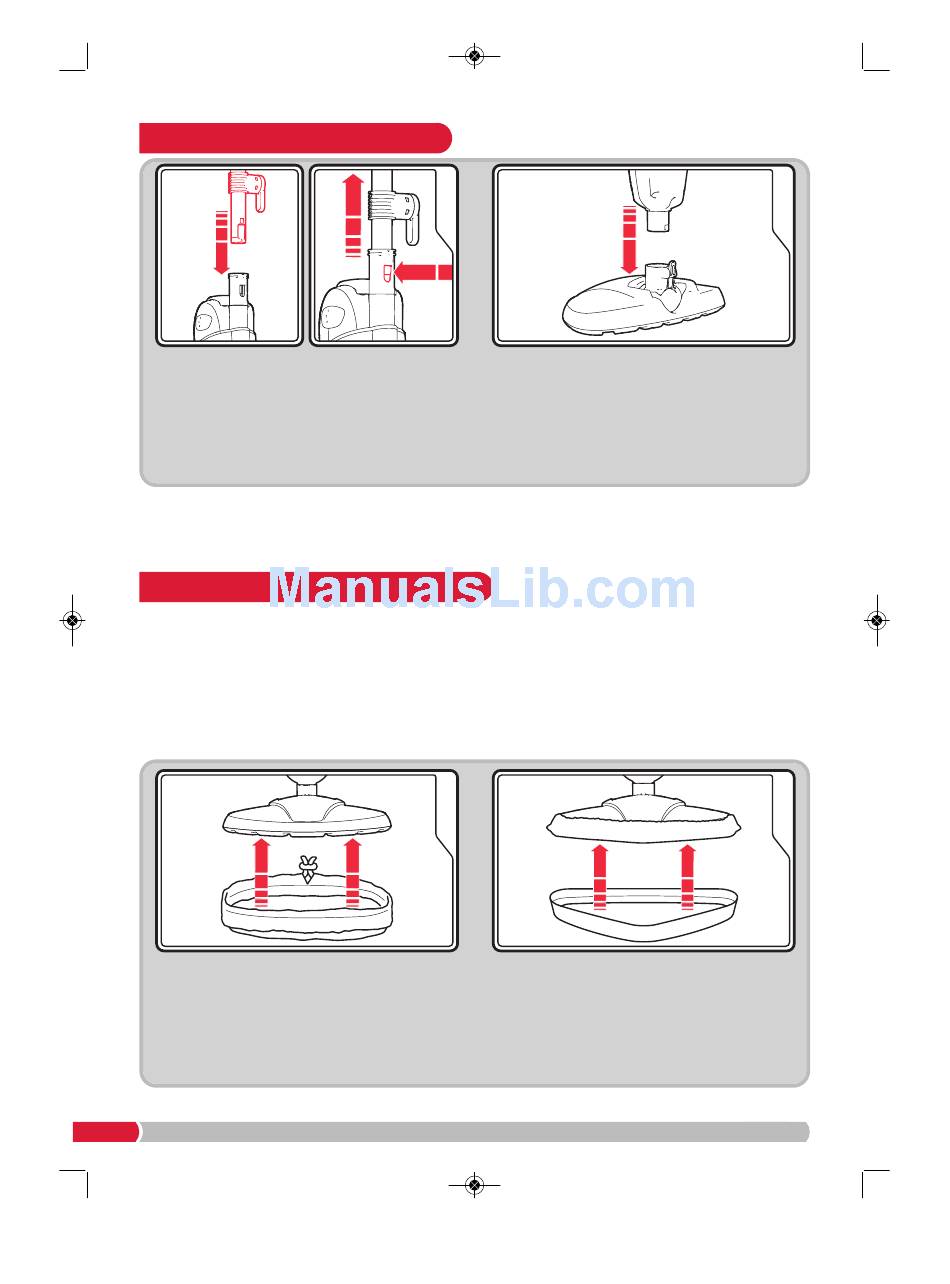 ManualsLib.com