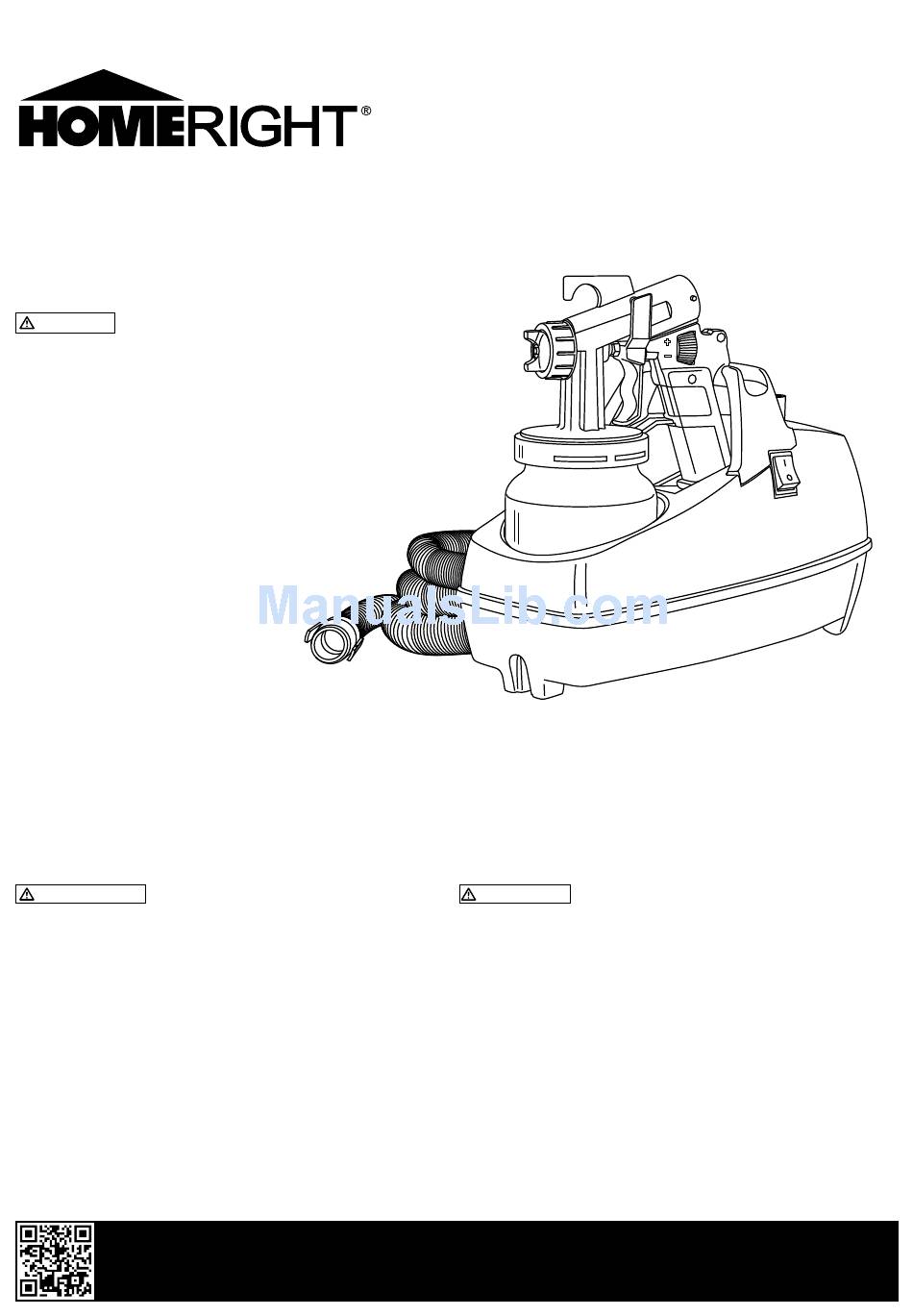 HOMERIGHT®

ManualsLib.com