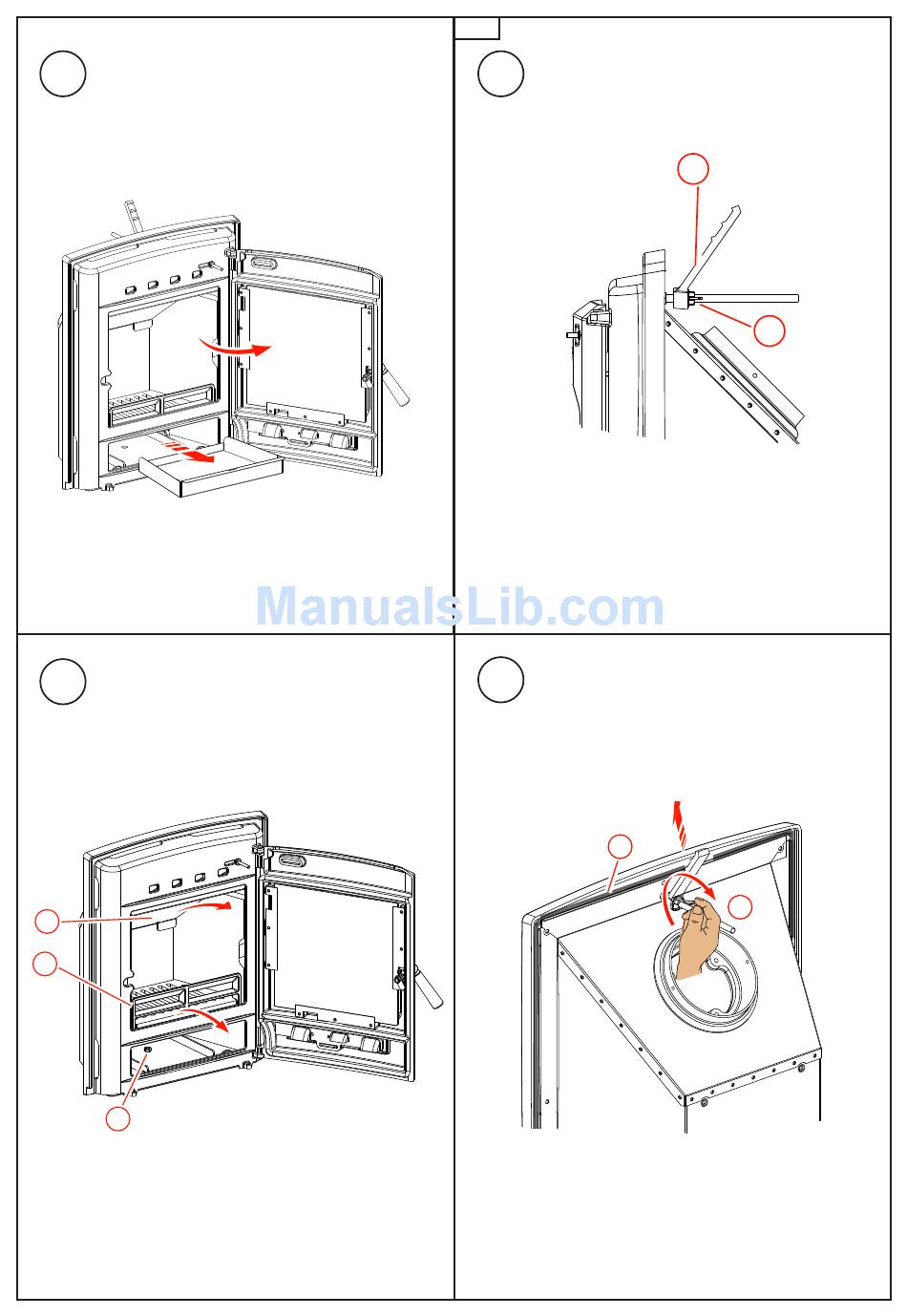 ManualsLib.com