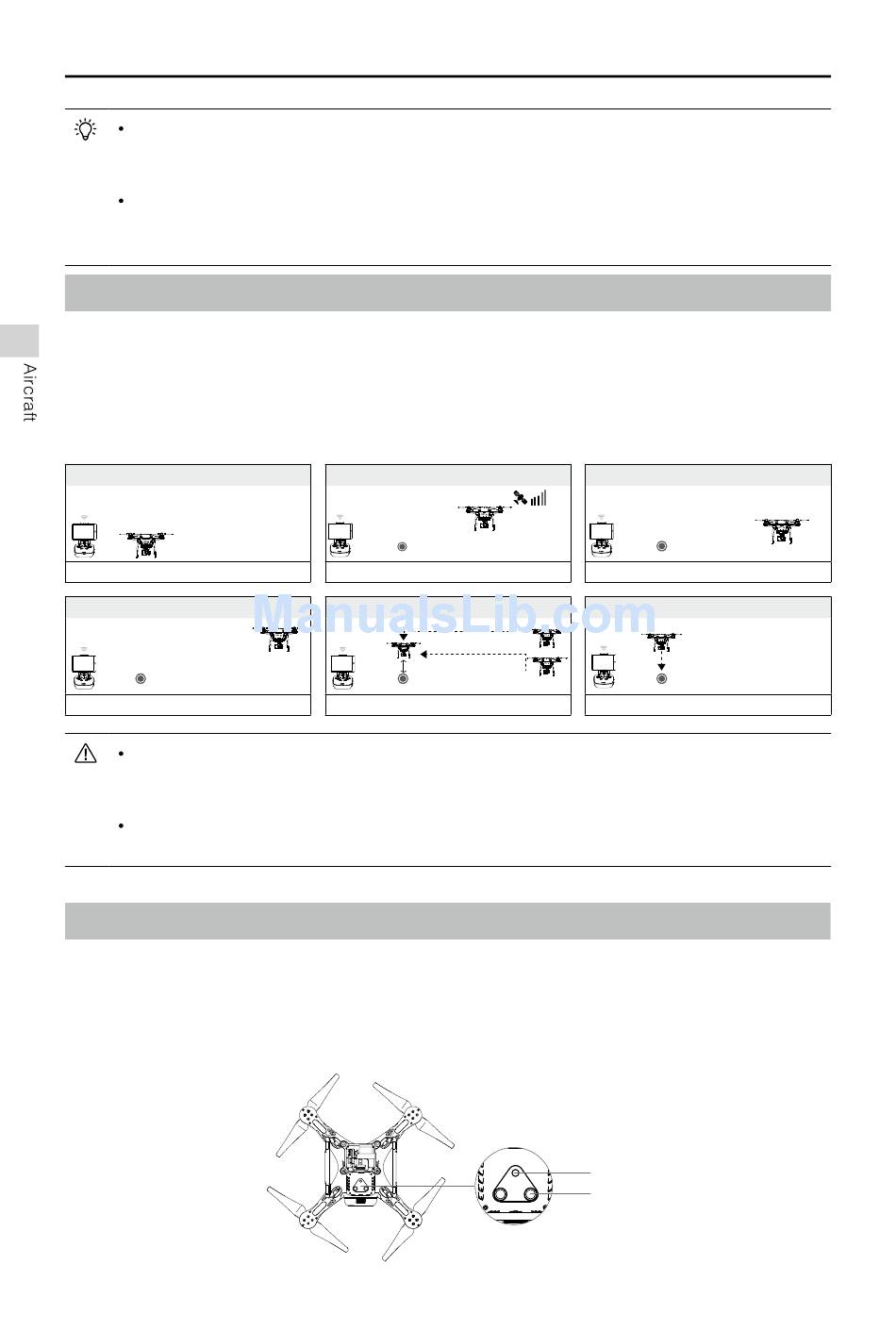 Aircraft

ManualsLib.com