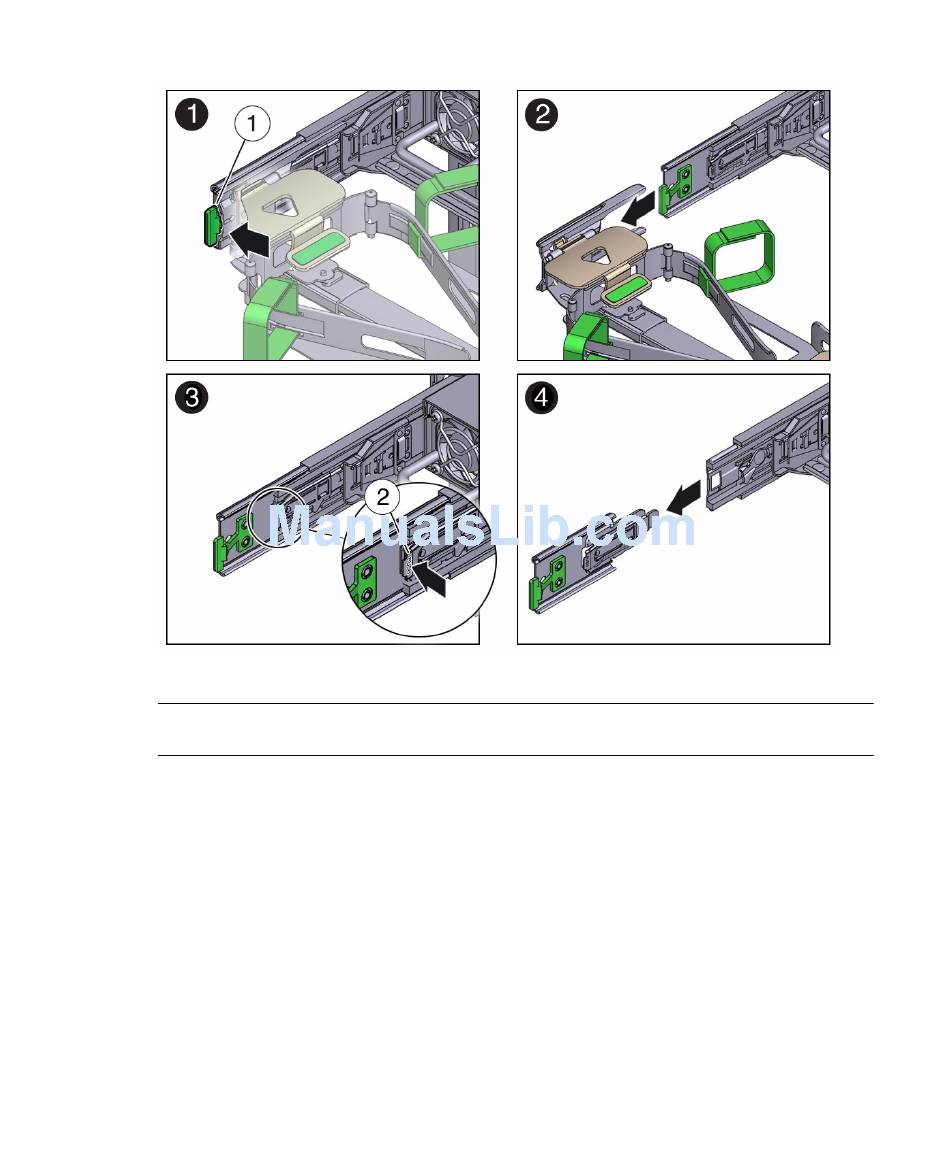 1
1
2
3
2
4
ManualsLib.com