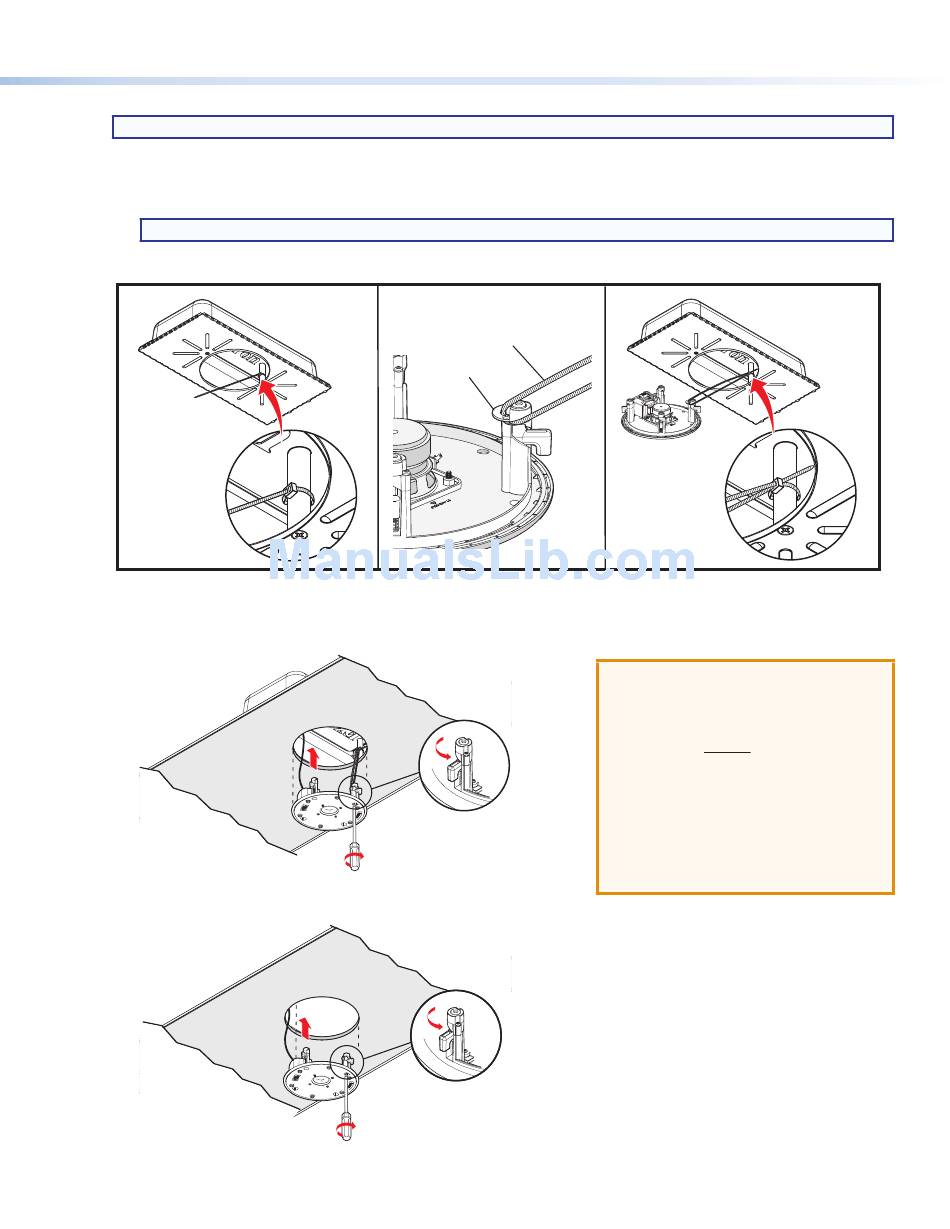 ManualsLib.com