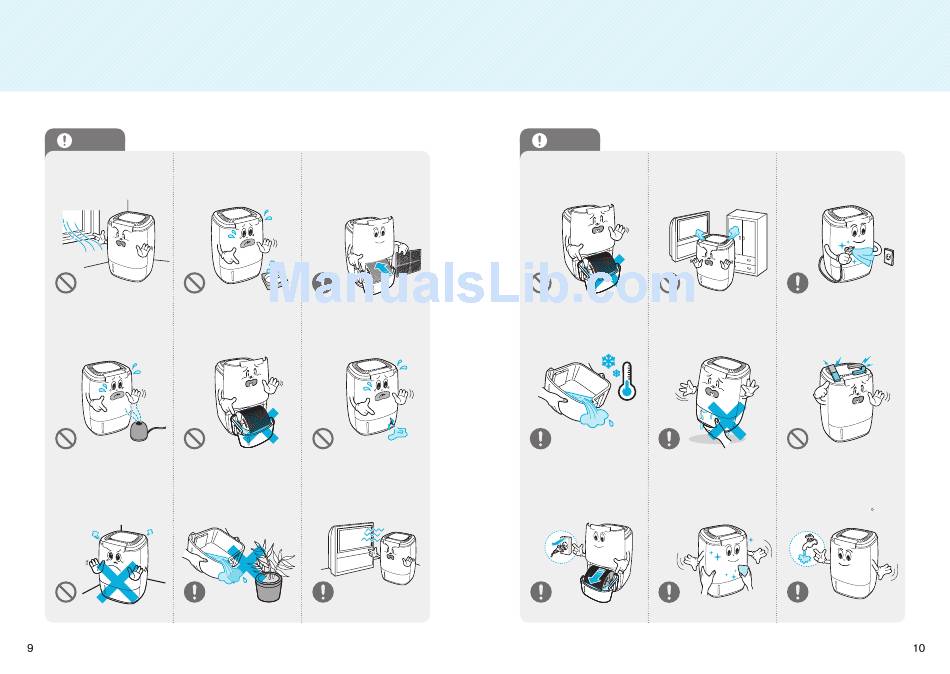 ManualsLib.com

9

10