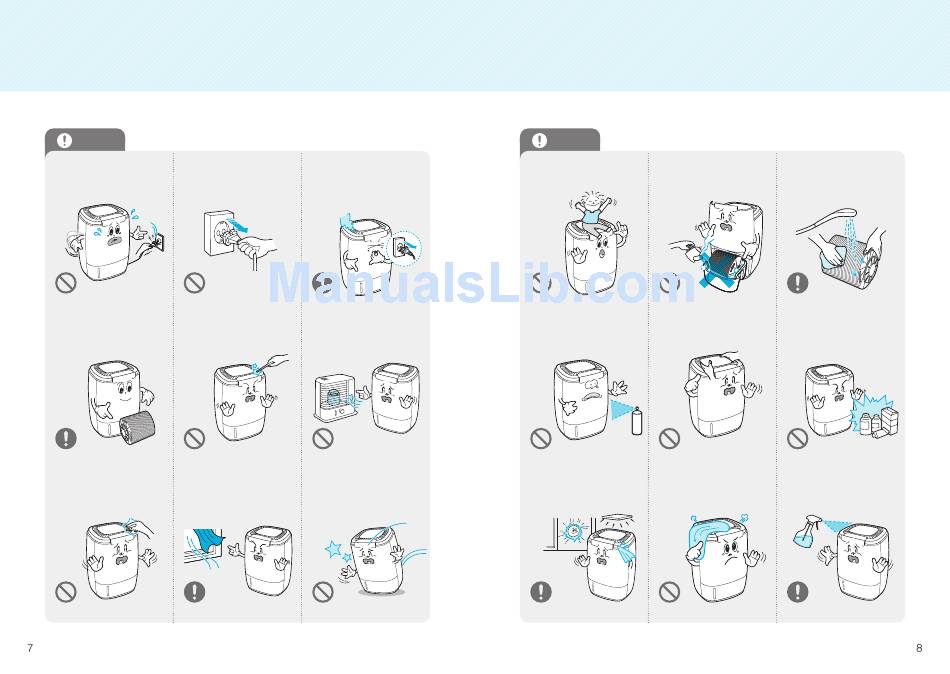 ManualsLib.com

7

8