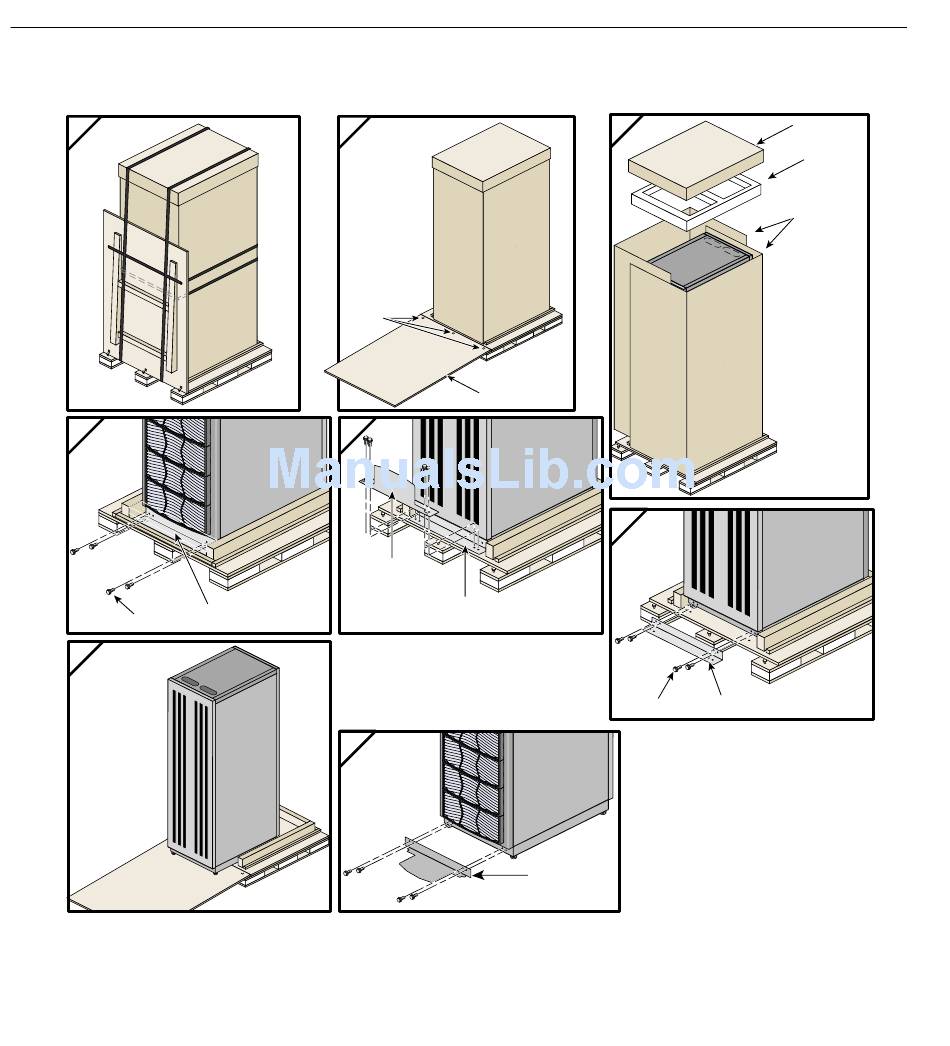 ManualsLib.com