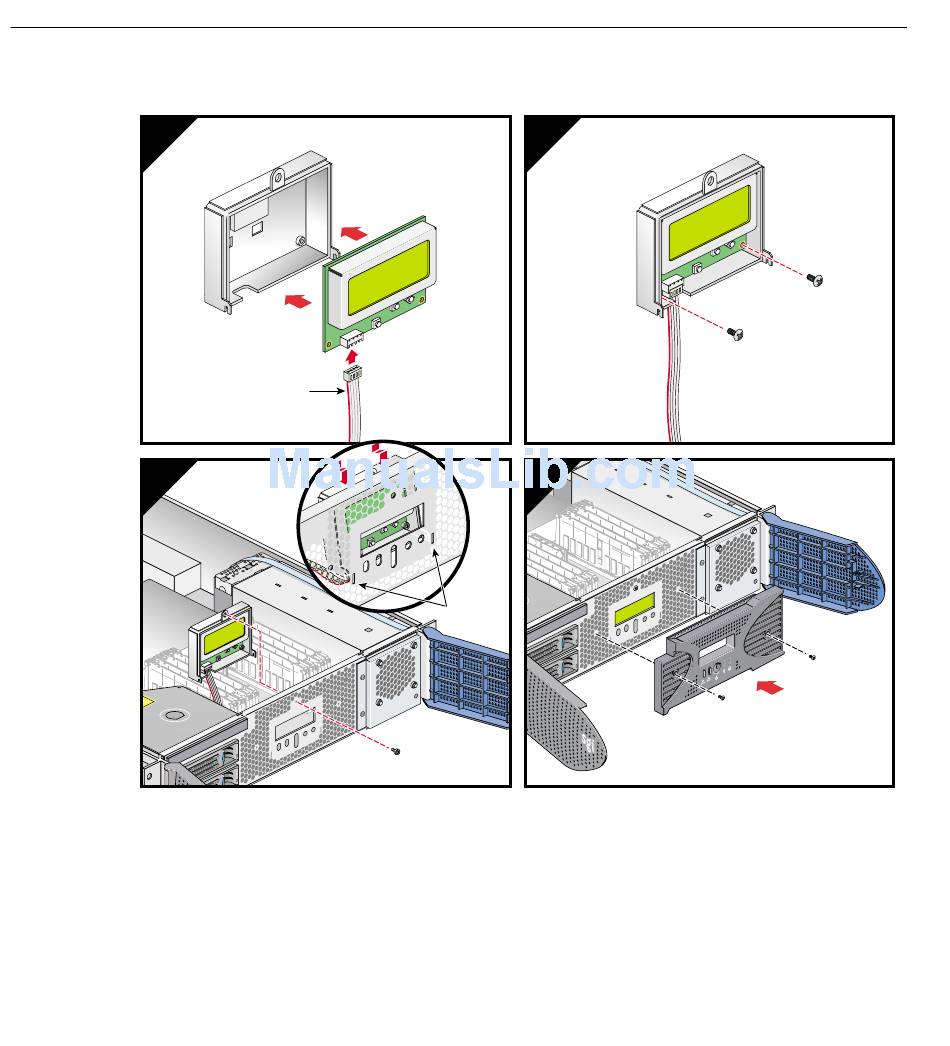 ManualsLib.com