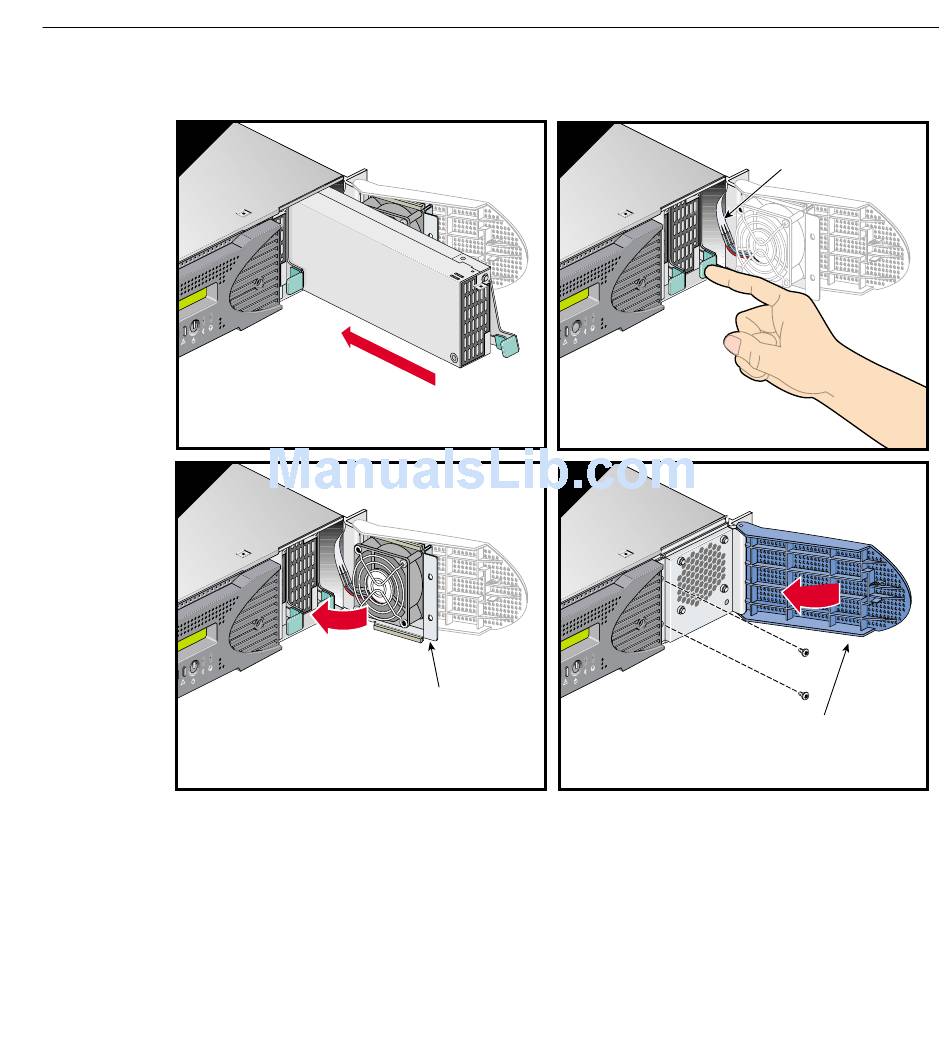 ManualsLib.com