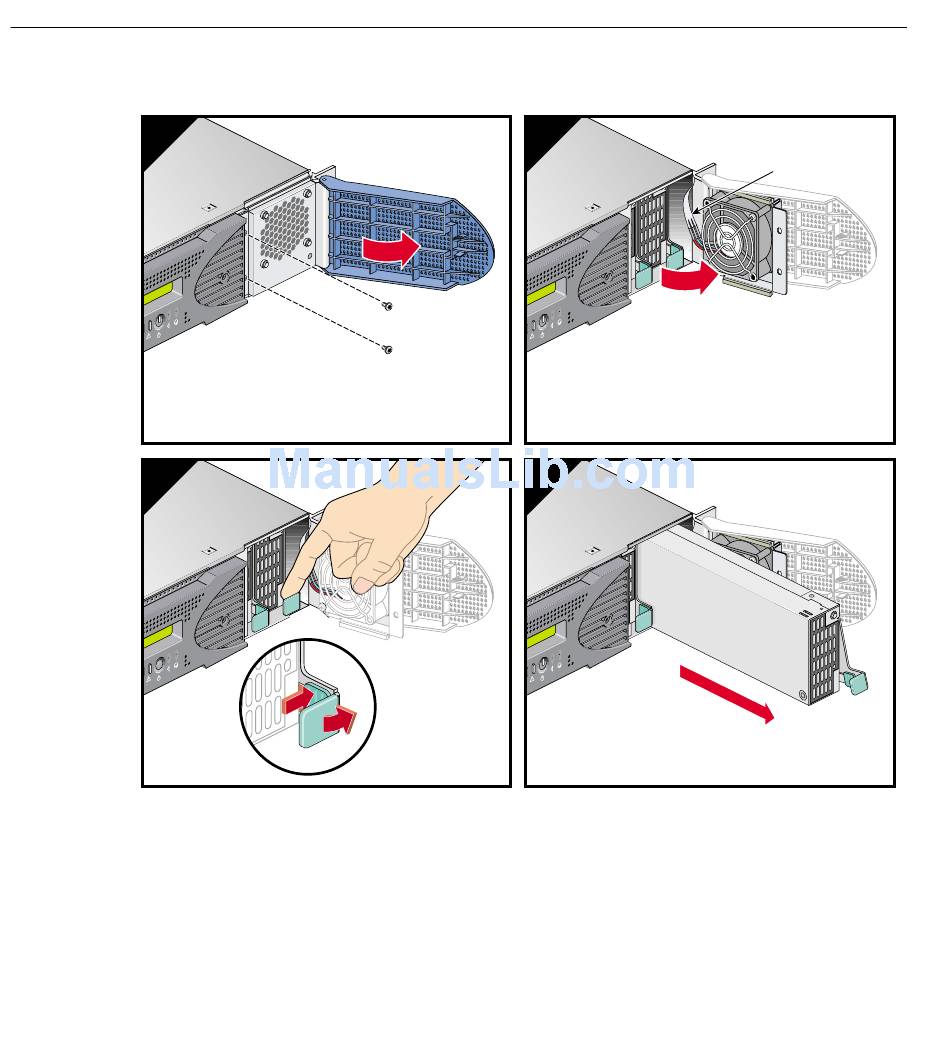 ManualsLib.com