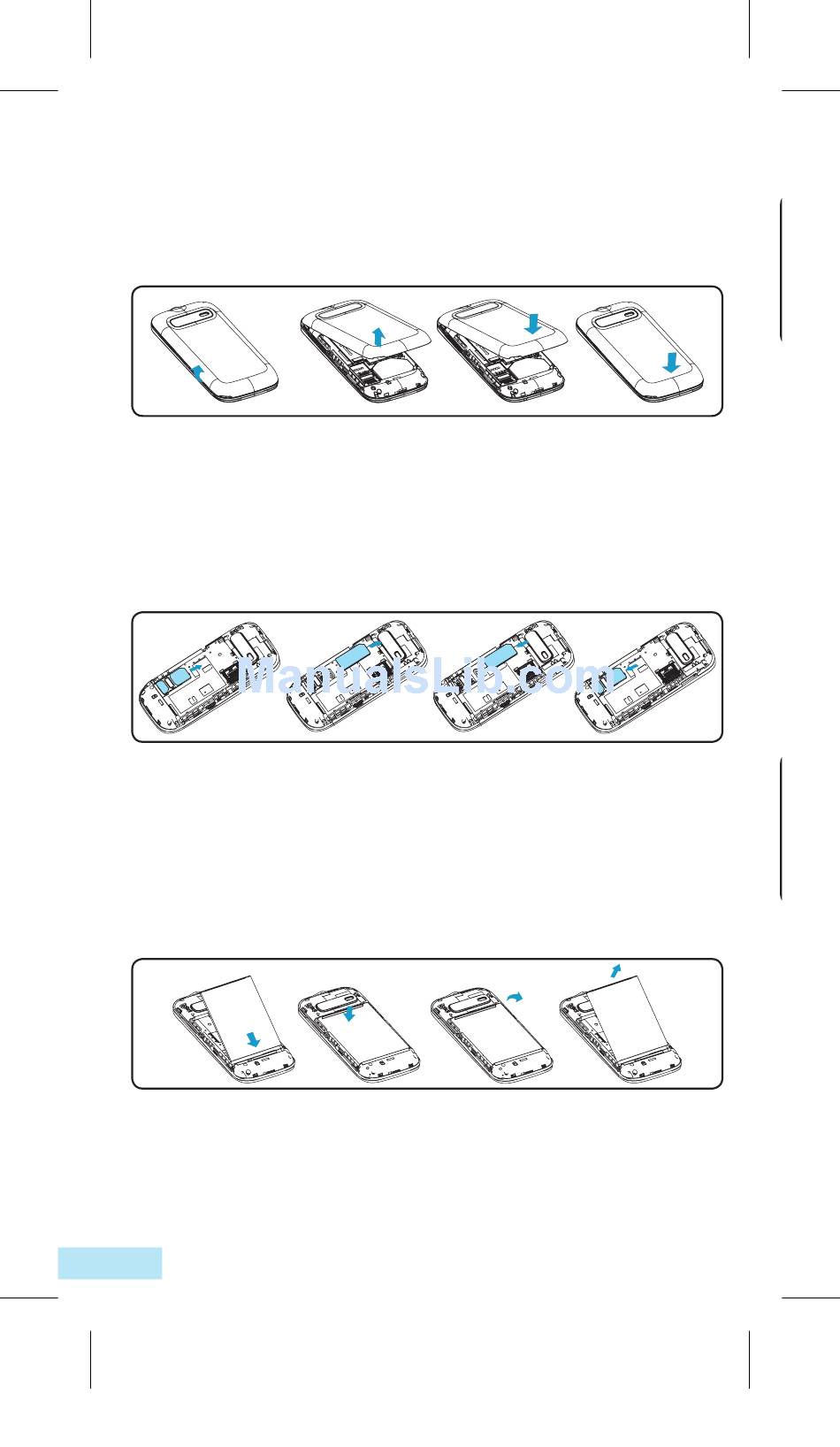 ManualsLib.com