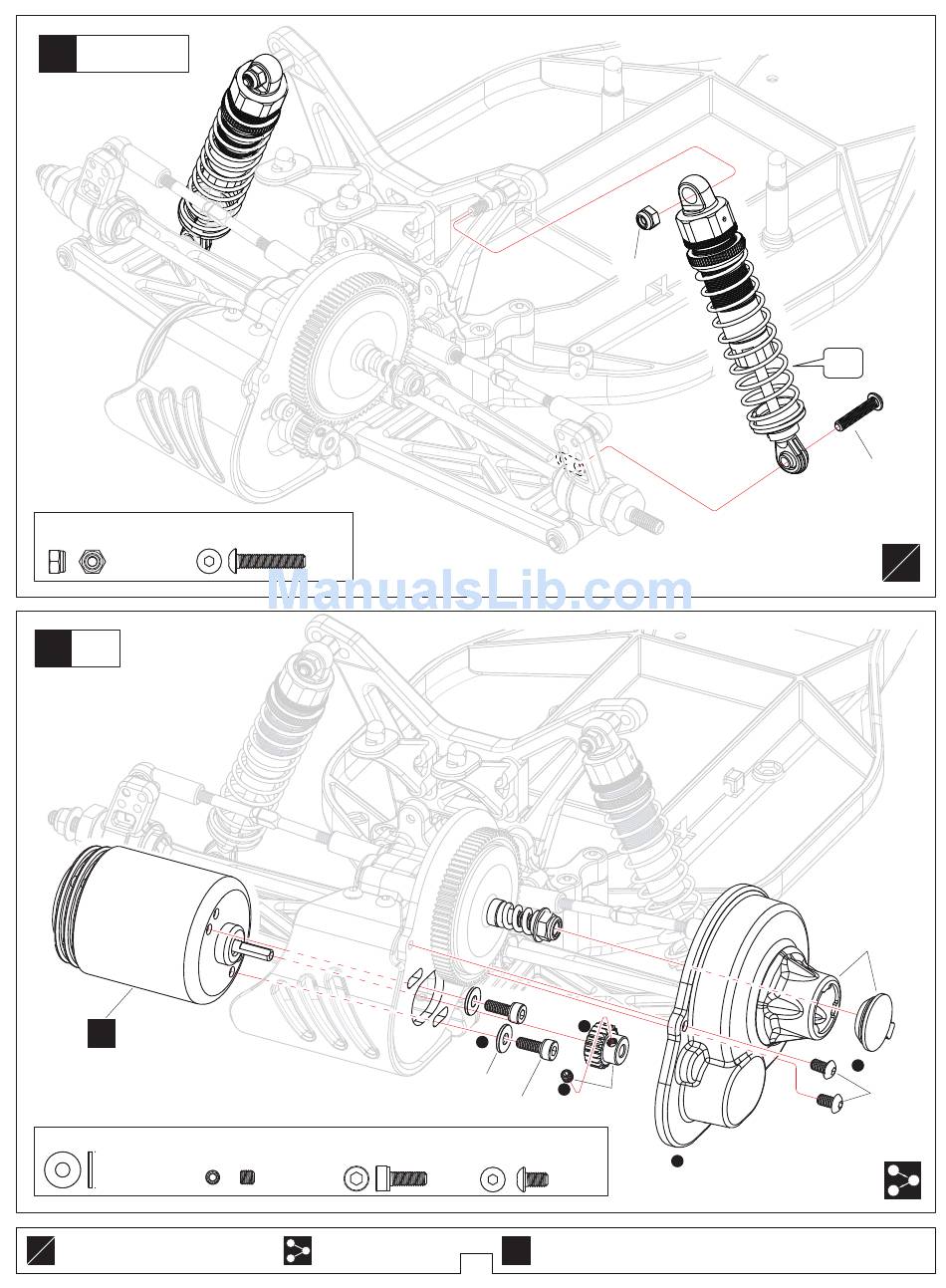 ManualsLib.com