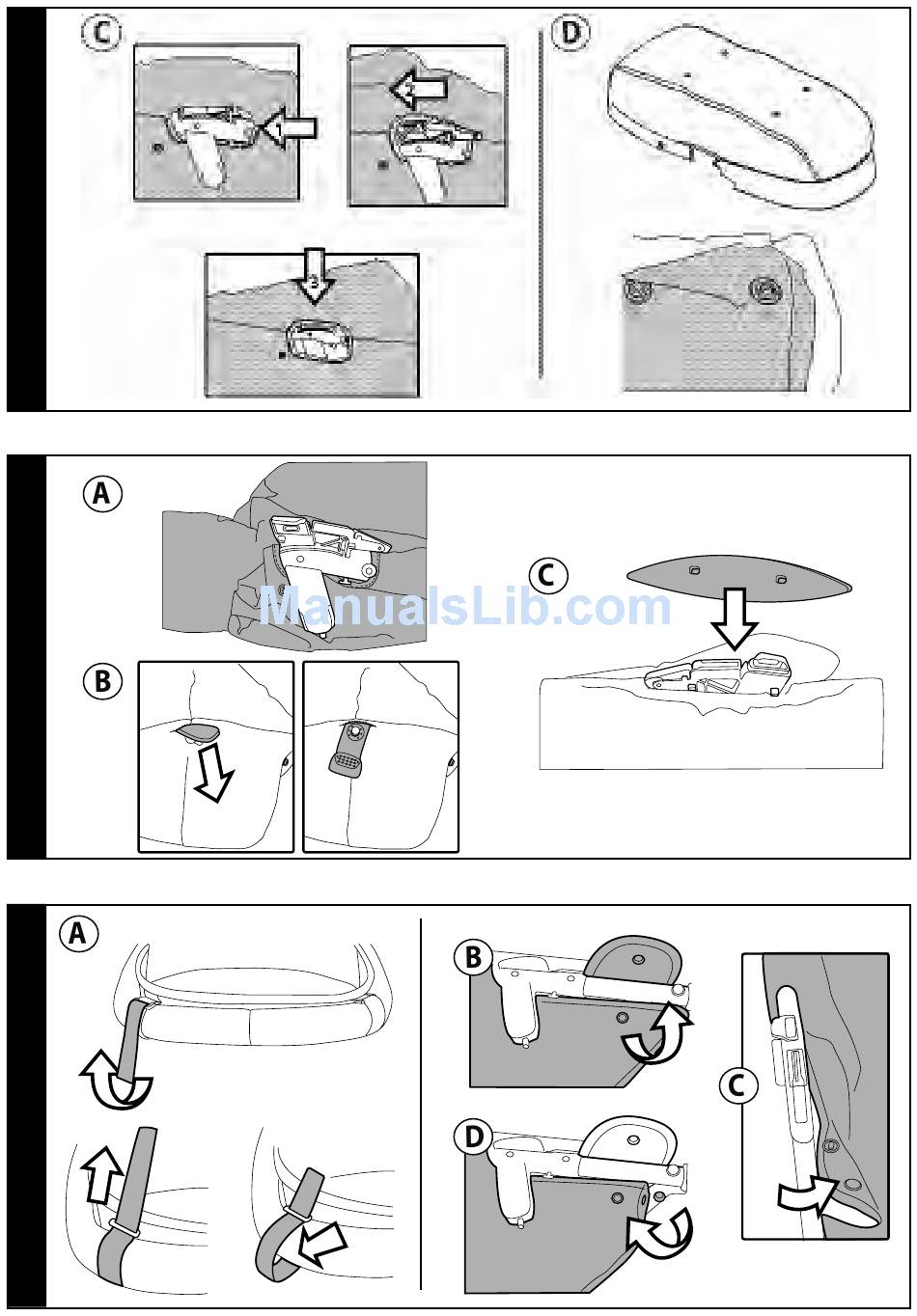 C
1
2
3
D

A
B
C
ManualsLib.com

A
B
C
D