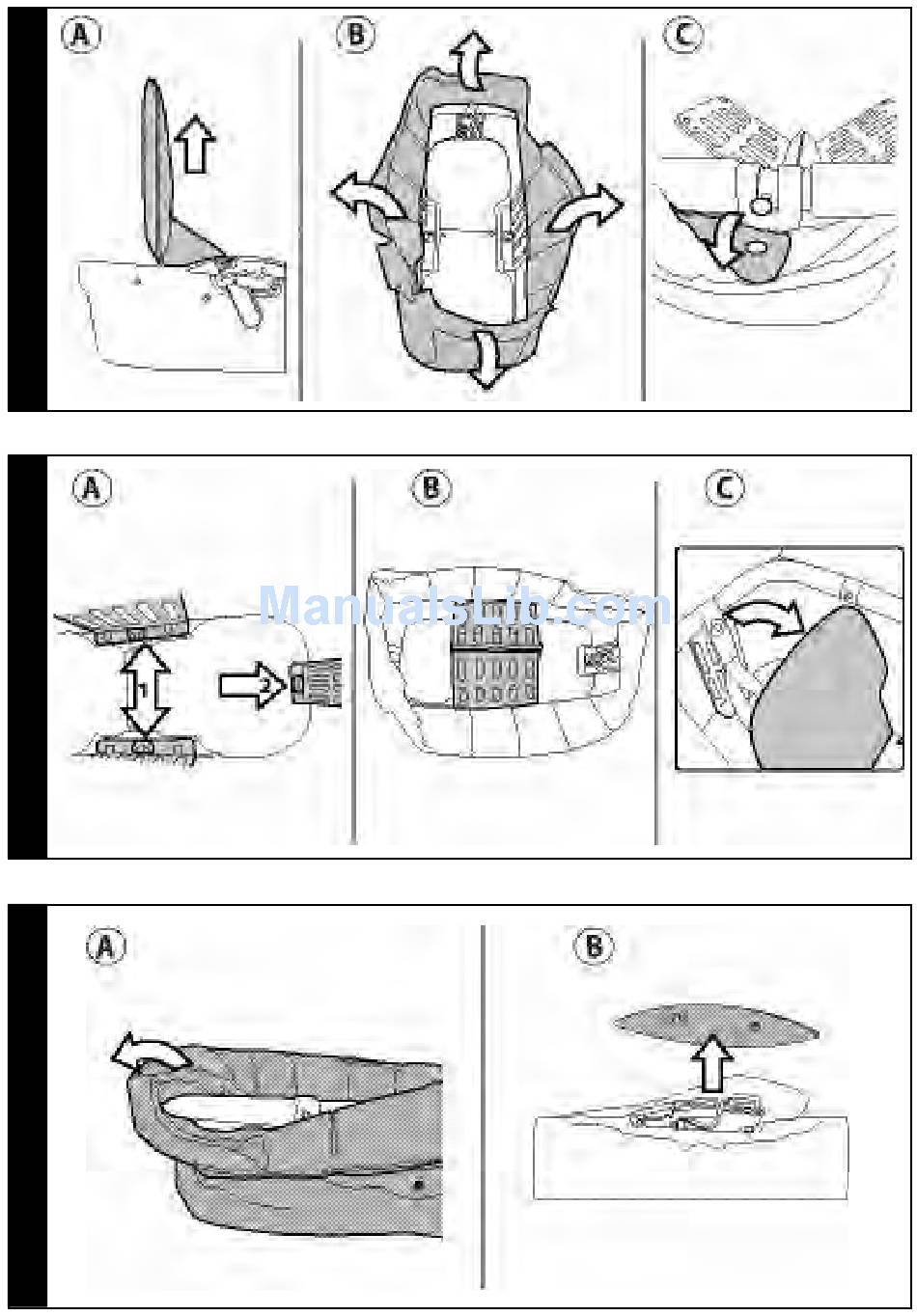 A
B
C

A
1
2
B
C

ManualsLib.com

A
B