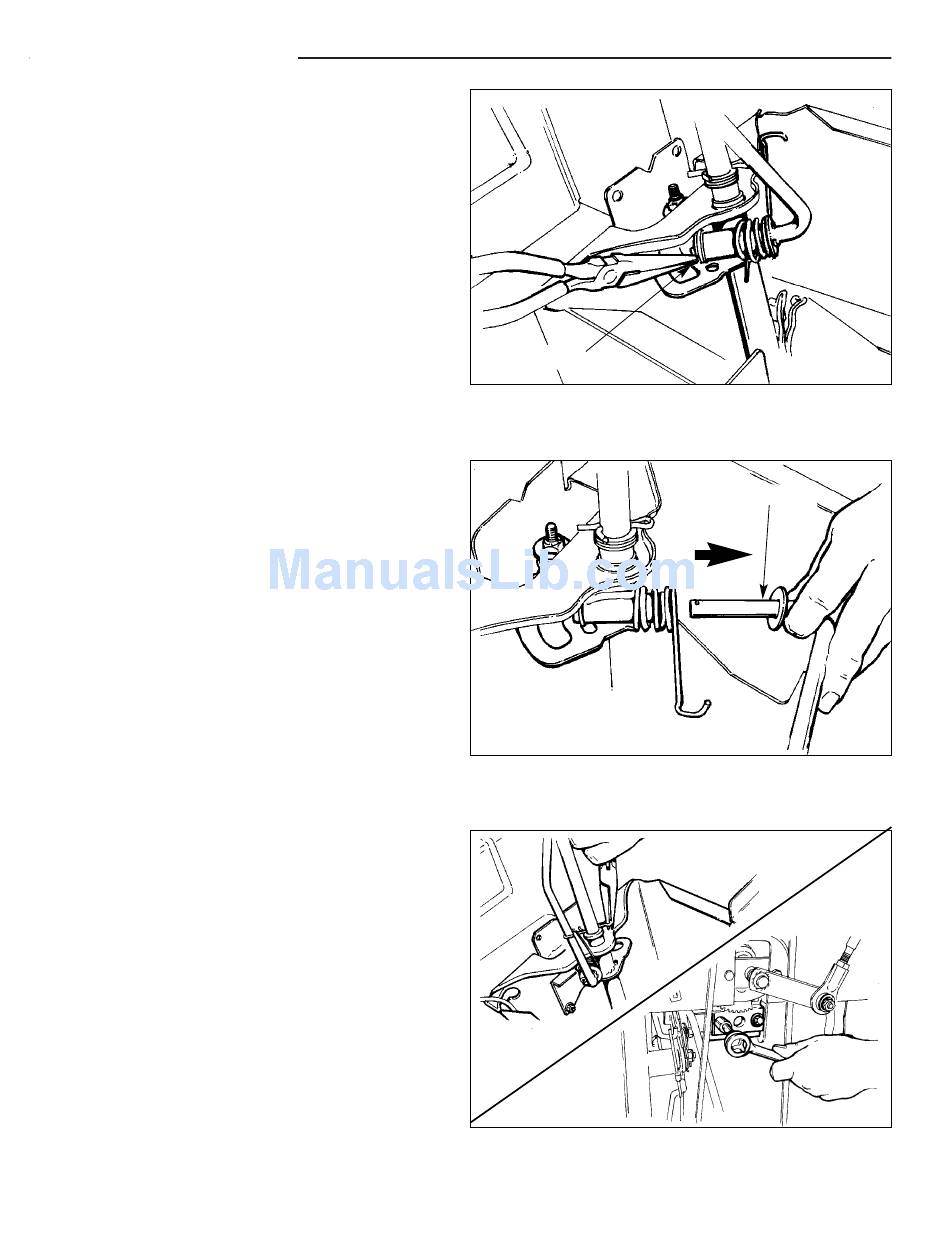 ManualsLib.com