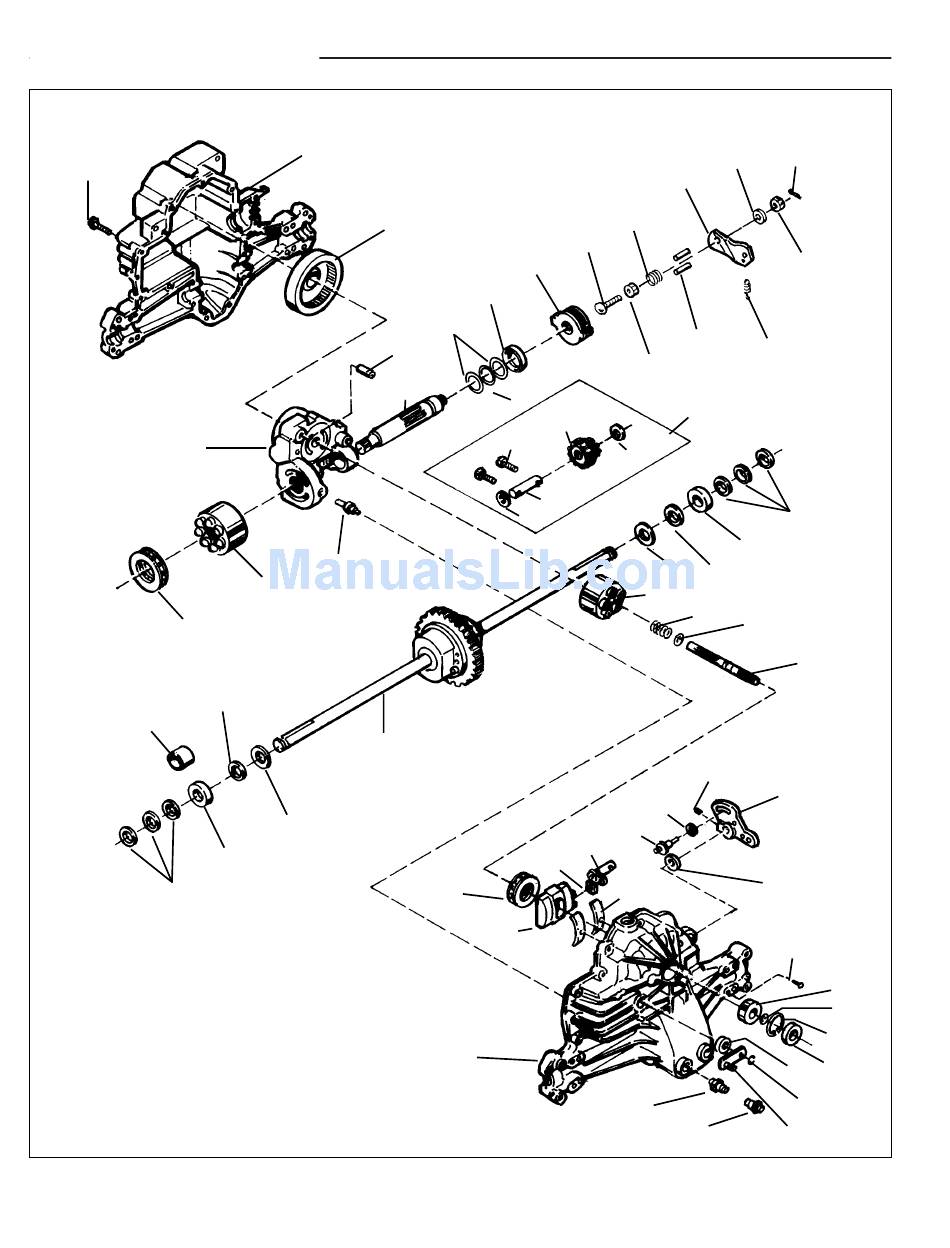 ManualsLib.com