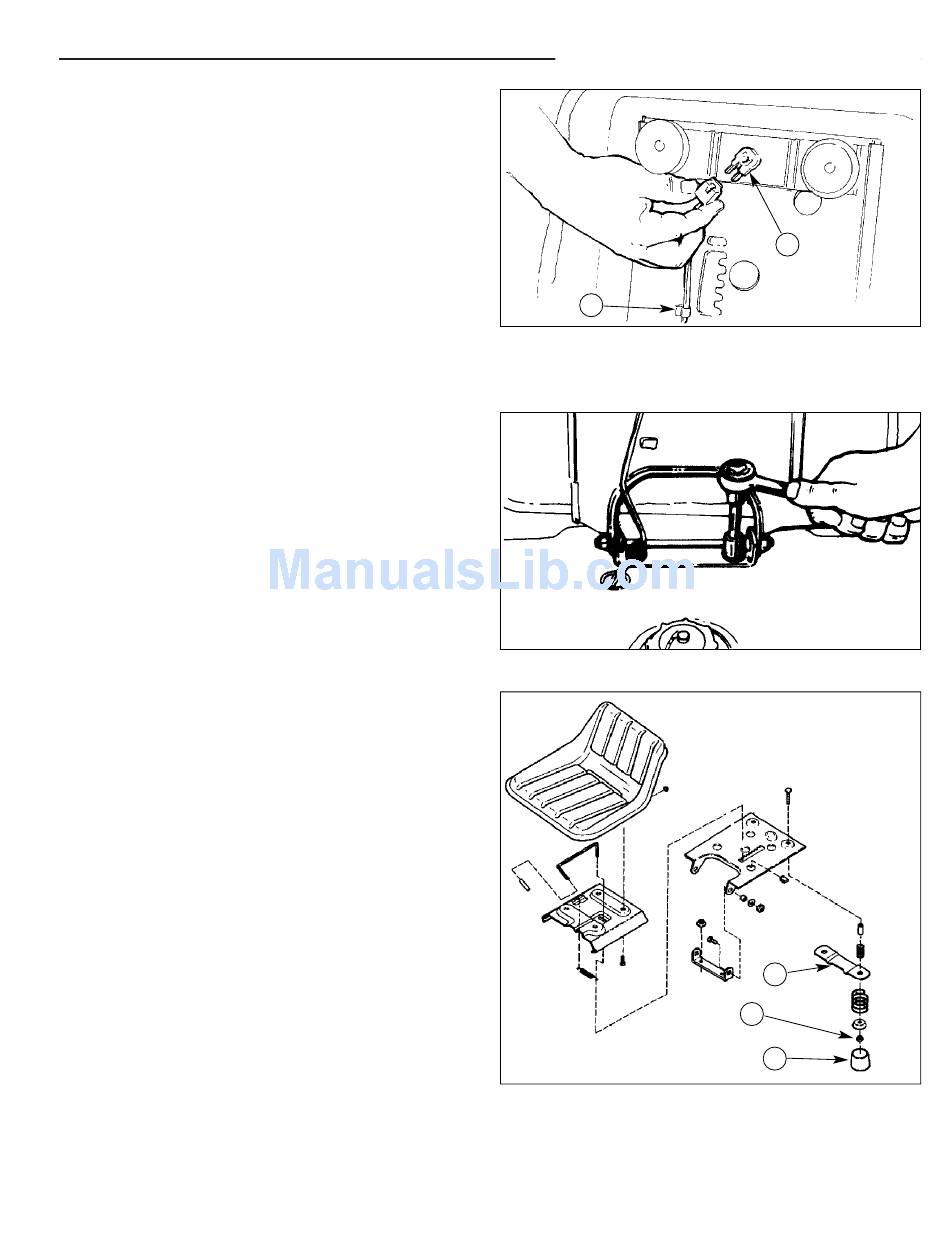 ManualsLib.com